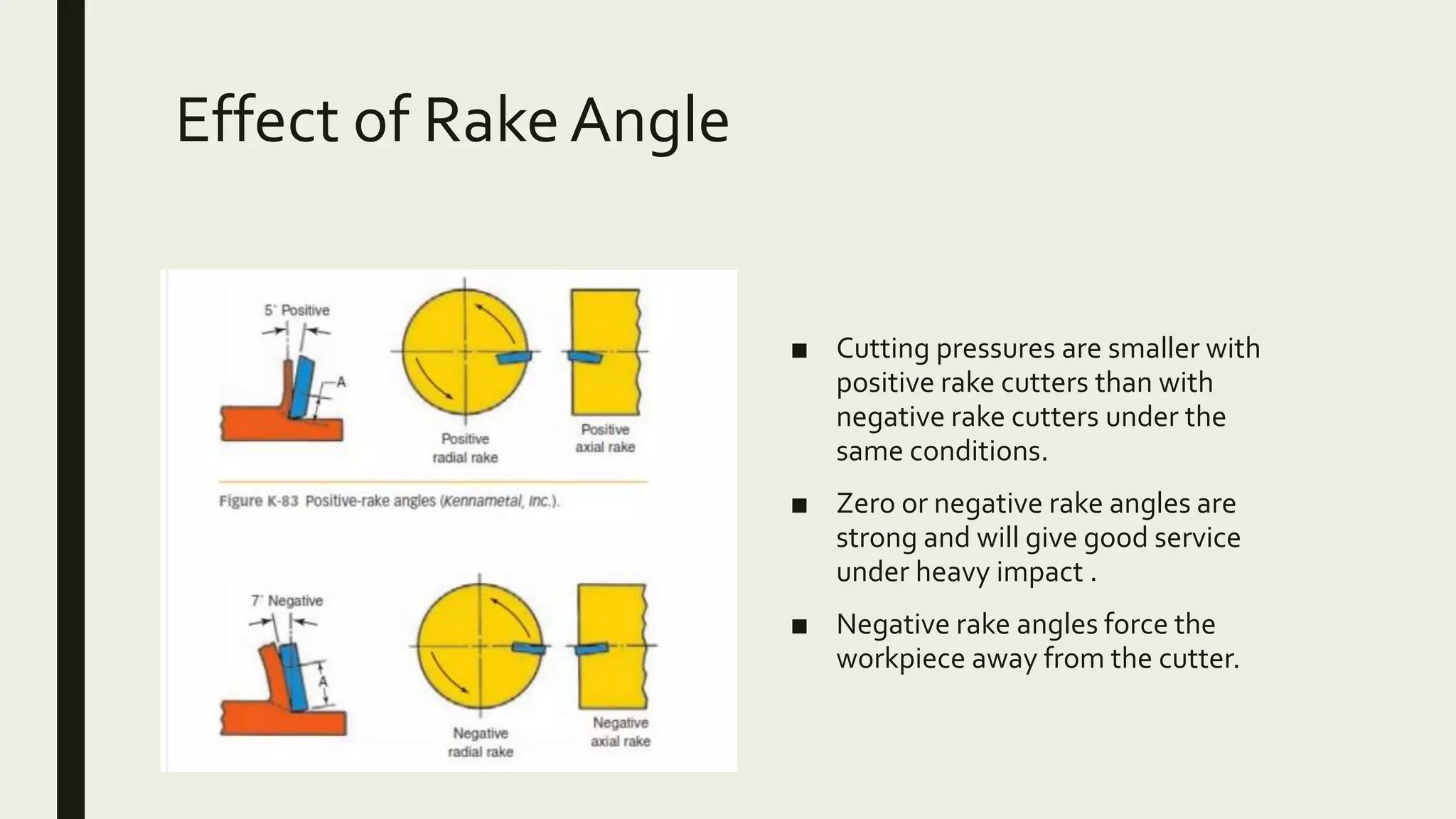 Effect of Rake Angle

5° Positive

A

Positive radial rake

Positive axial rake

Figure K-83 Positive-rake angles (Kennametal, Inc.).

7° Negative

A

Negative radial rake

Negative axial rake

■ Cutting pressures are smaller with positive rake cutters than with negative rake cutters under the same conditions.

■ Zero or negative rake angles are strong and will give good service under heavy impact .

■ Negative rake angles force the workpiece away from the cutter.