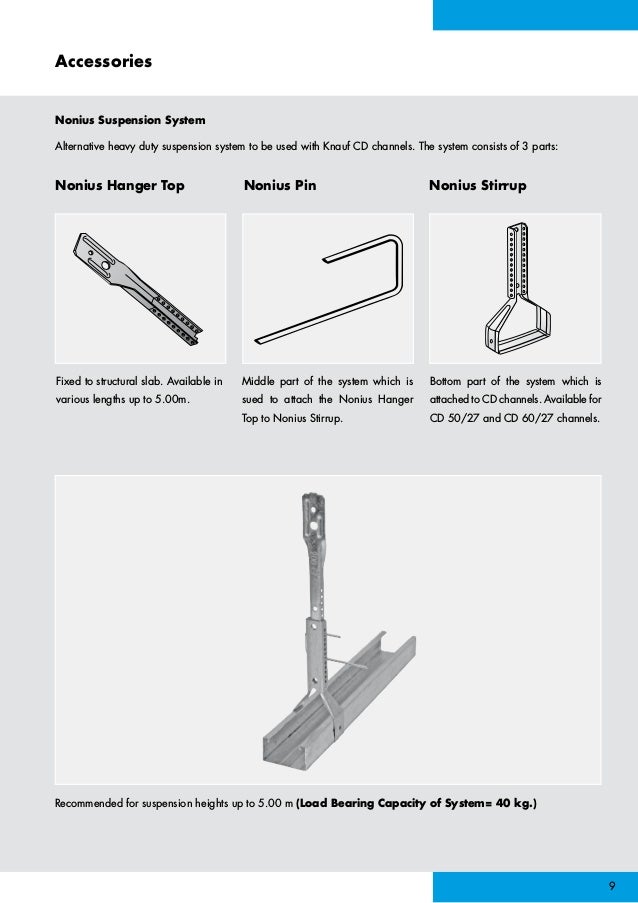 Accessories

Nonius Suspension System

Alternative heavy duty suspension system to be used with Knauf CD channels. The system consists of 3 parts:

Nonius Hanger Top

Fixed to structural slab. Available in various lengths up to 5.00m.

Nonius Pin

Middle part of the system which is sued to attach the Nonius Hanger Top to Nonius Stirrup.

Nonius Stirrup

Bottom part of the system which is attached to CD channels. Available for CD 50/27 and CD 60/27 channels.

Recommended for suspension heights up to 5.00 m (Load Bearing Capacity of System= 40 kg.)

9