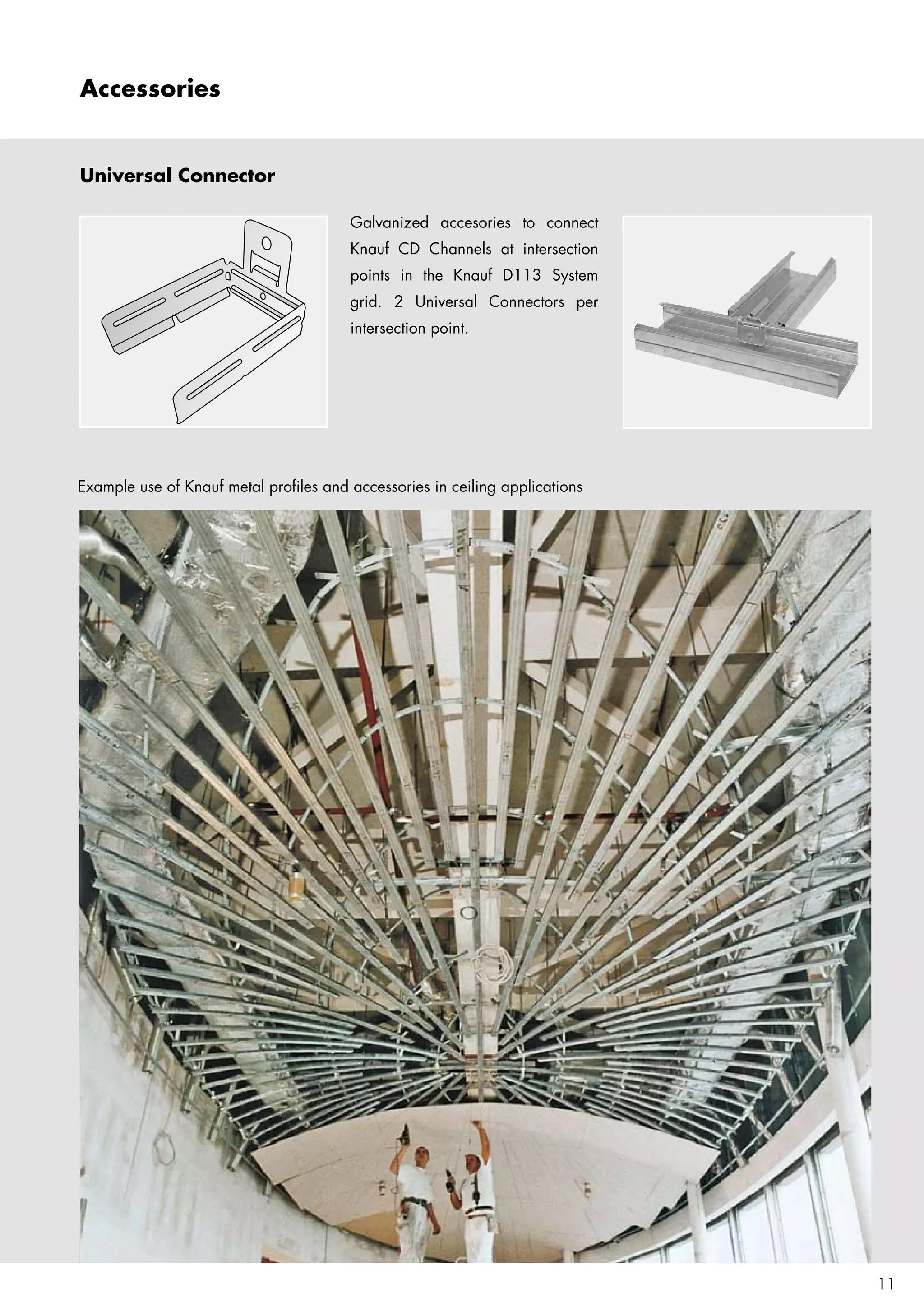 Accessories

Universal Connector

Galvanized accesories to connect Knauf CD Channels at intersection points in the Knauf D113 System grid. 2 Universal Connectors per intersection point.

Example use of Knauf metal profiles and accessories in ceiling applications

11