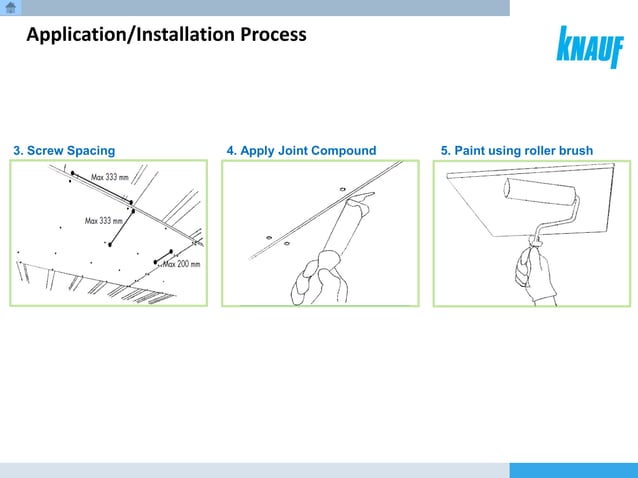 Application/Installation Process

KNAUF

3. Screw Spacing

Max 333 mm

Max 333 mm

Max 200 mm

4. Apply Joint Compound

5. Paint using roller brush