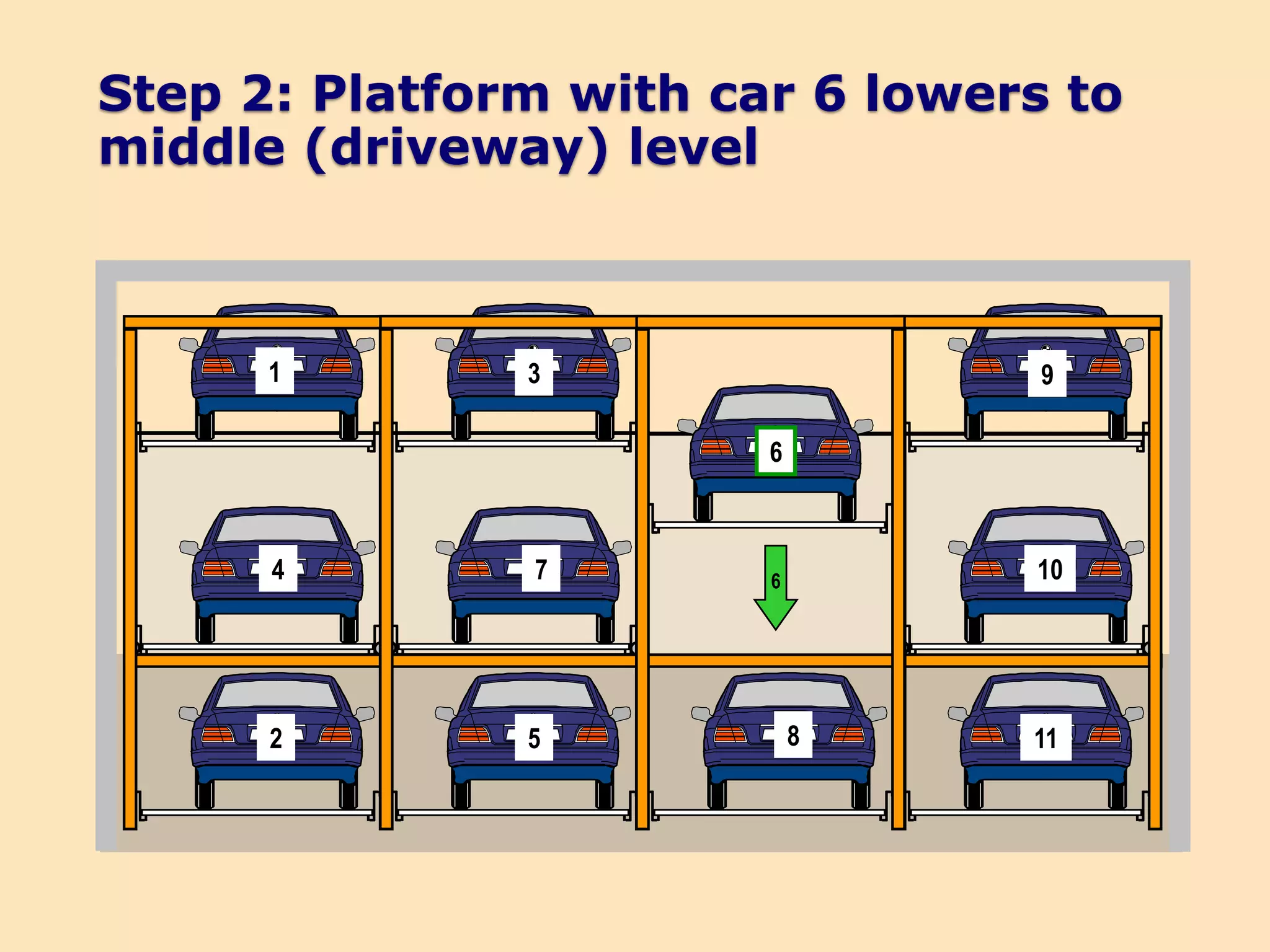 Step 2: Platform with car 6 lowers to middle (driveway) level

1
3
6
9
4
7
6
10
2
5
8
11