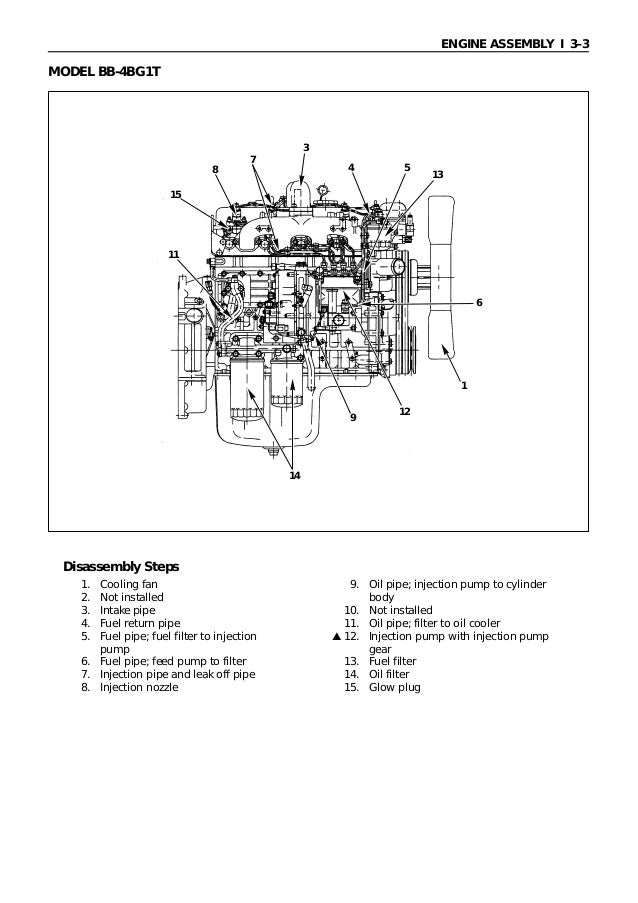 ENGINE ASSEMBLY I 3–3

MODEL BB-4BG1T

3
8
7
4
5
13
15
11
6
1
12
9
14

Disassembly Steps

1. Cooling fan
2. Not installed
3. Intake pipe
4. Fuel return pipe
5. Fuel pipe; fuel filter to injection pump
6. Fuel pipe; feed pump to filter
7. Injection pipe and leak off pipe
8. Injection nozzle

9. Oil pipe; injection pump to cylinder body
10. Not installed
11. Oil pipe; filter to oil cooler
▲ 12. Injection pump with injection pump gear
13. Fuel filter
14. Oil filter
15. Glow plug