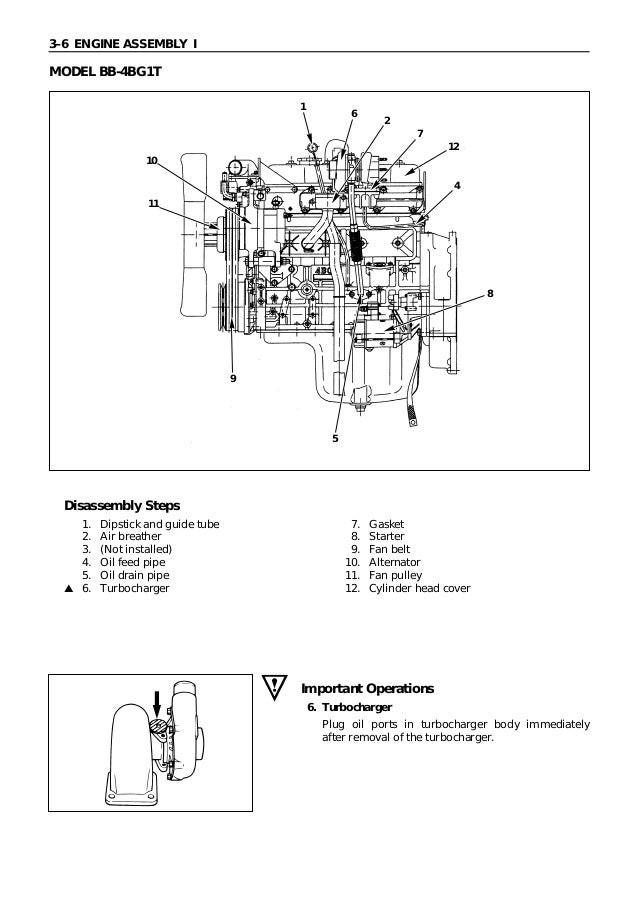 3-6 ENGINE ASSEMBLY I

MODEL BB-4BG1T

1
6
2
7
12
10
4
11
8
9
5

Disassembly Steps

1. Dipstick and guide tube
2. Air breather
3. (Not installed)
4. Oil feed pipe
5. Oil drain pipe
▲ 6. Turbocharger

7. Gasket
8. Starter
9. Fan belt
10. Alternator
11. Fan pulley
12. Cylinder head cover

Important Operations

6. Turbocharger

Plug oil ports in turbocharger body immediately after removal of the turbocharger.