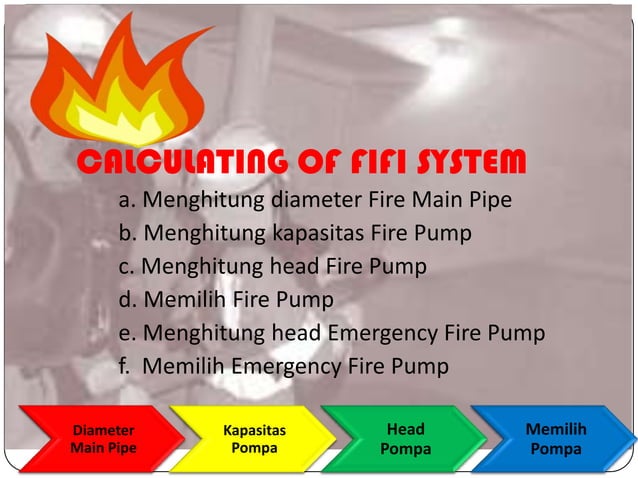 CALCULATING OF FIFI SYSTEM

a. Menghitung diameter Fire Main Pipe
b. Menghitung kapasitas Fire Pump
c. Menghitung head Fire Pump
d. Memilih Fire Pump
e. Menghitung head Emergency Fire Pump
f. Memilih Emergency Fire Pump

Diameter Main Pipe

Kapasitas Pompa

Head Pompa

Memilih Pompa