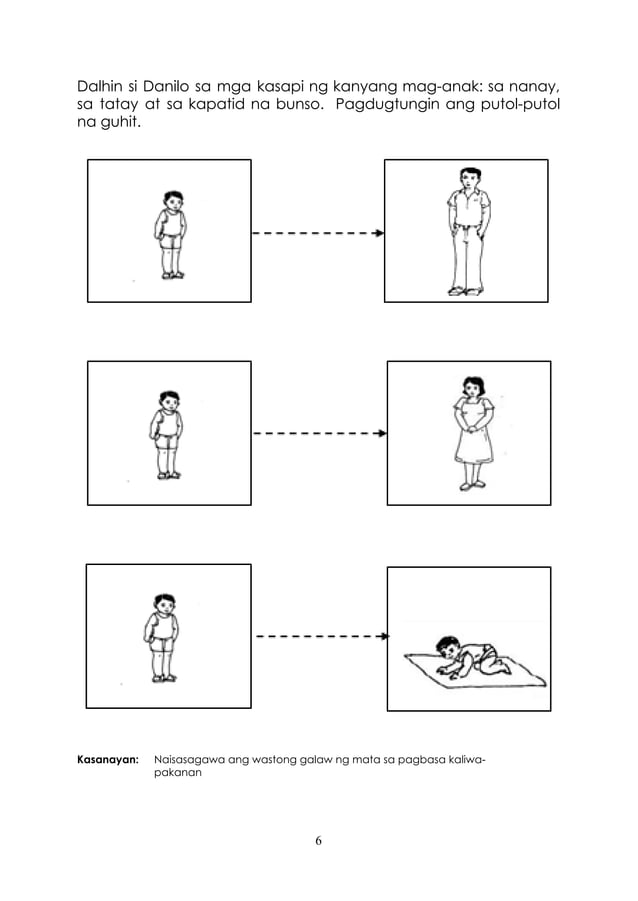 Dalhin si Danilo sa mga kasapi ng kanyang mag-anak: sa nanay, sa tatay at sa kapatid na bunso. Pagdugtungin ang putol-putol na guhit.

Kasanayan: Naisasagawa ang wastong galaw ng mata sa pagbasa kaliwa-pakanan

6