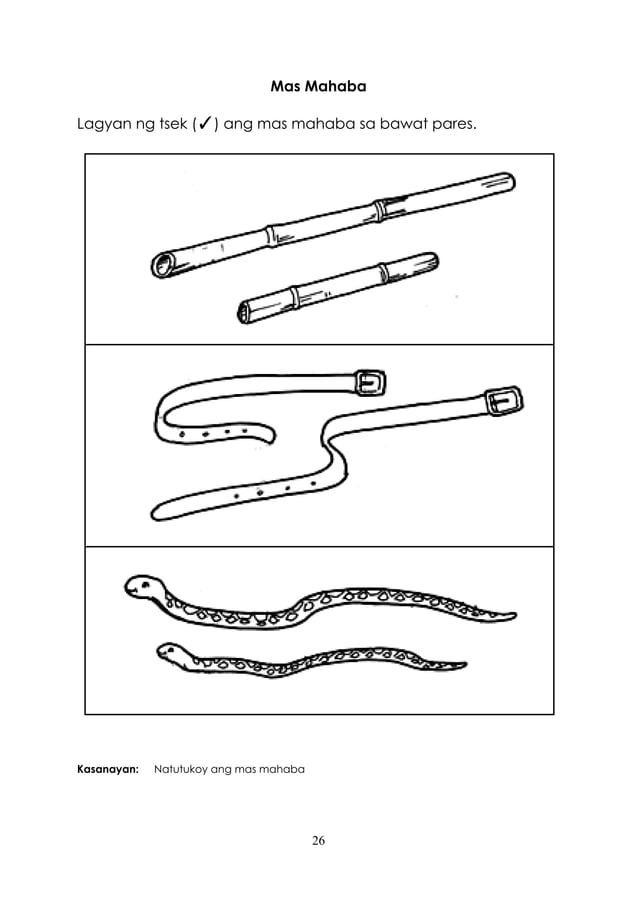 Mas Mahaba

Lagyan ng tsek (✓) ang mas mahaba sa bawat pares.

Kasanayan: Natutukoy ang mas mahaba

26