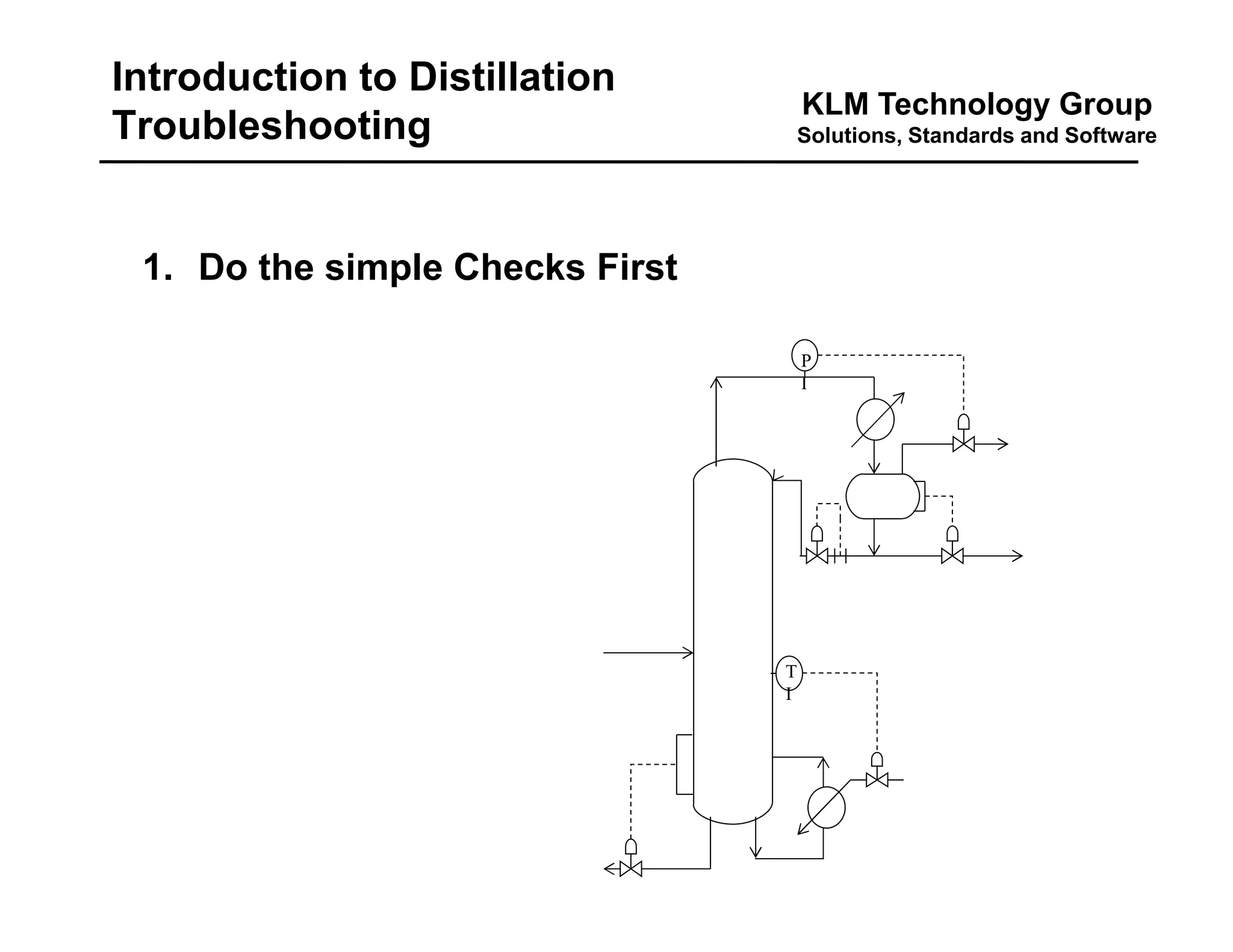 Introduction to Distillation Troubleshooting

KLM Technology Group
Solutions, Standards and Software

1. Do the simple Checks First

P
I

T
I