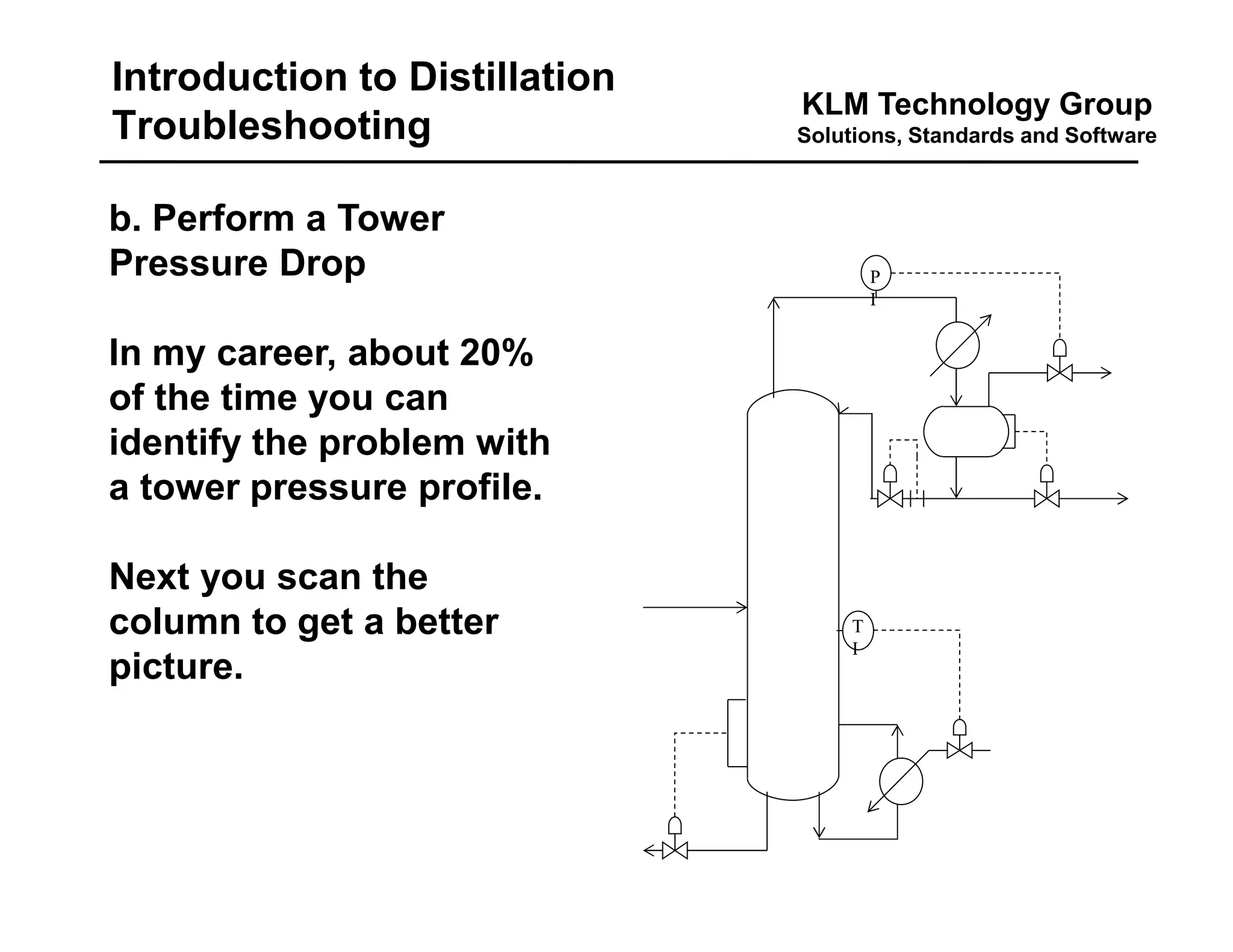 Introduction to Distillation Troubleshooting

KLM Technology Group
Solutions, Standards and Software

b. Perform a Tower Pressure Drop

In my career, about 20% of the time you can identify the problem with a tower pressure profile.

Next you scan the column to get a better picture.

P
I

T
I