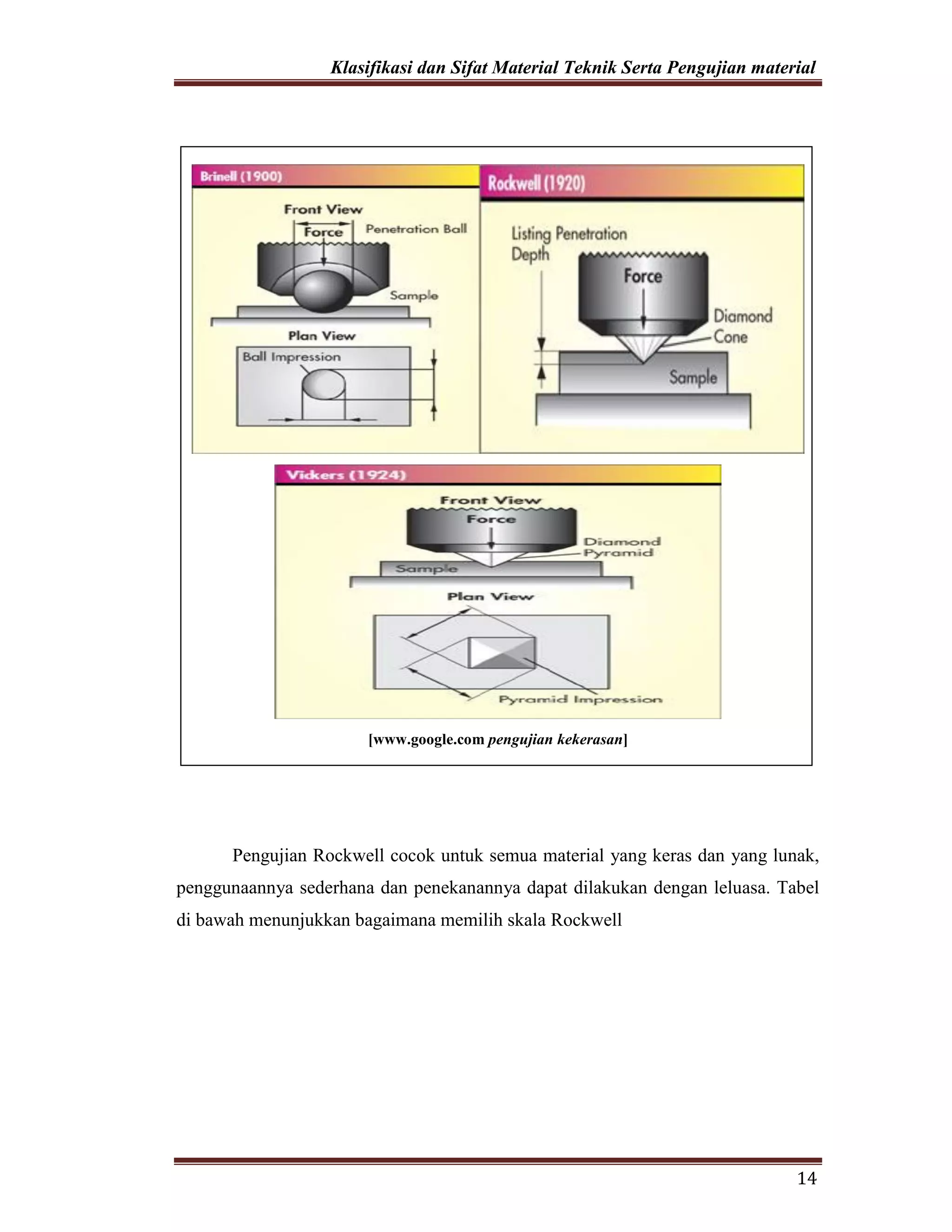 Klasifikasi dan Sifat Material Teknik Serta Pengujian material

Brinell (1900)

Front View

Force

Penetration Ball

Sample

Plan View

Ball Impression

Rockwell (1920)

Listing Penetration Depth

Force

Diamond Cone

Sample

Vickers (1924)

Front View

Force

Diamond Pyramid

Sample

Plan View

Pyramid Impression

[www.google.com pengujian kekerasan]

Pengujian Rockwell cocok untuk semua material yang keras dan yang lunak, penggunaannya sederhana dan penekanannya dapat dilakukan dengan leluasa. Tabel di bawah menunjukkan bagaimana memilih skala Rockwell

14