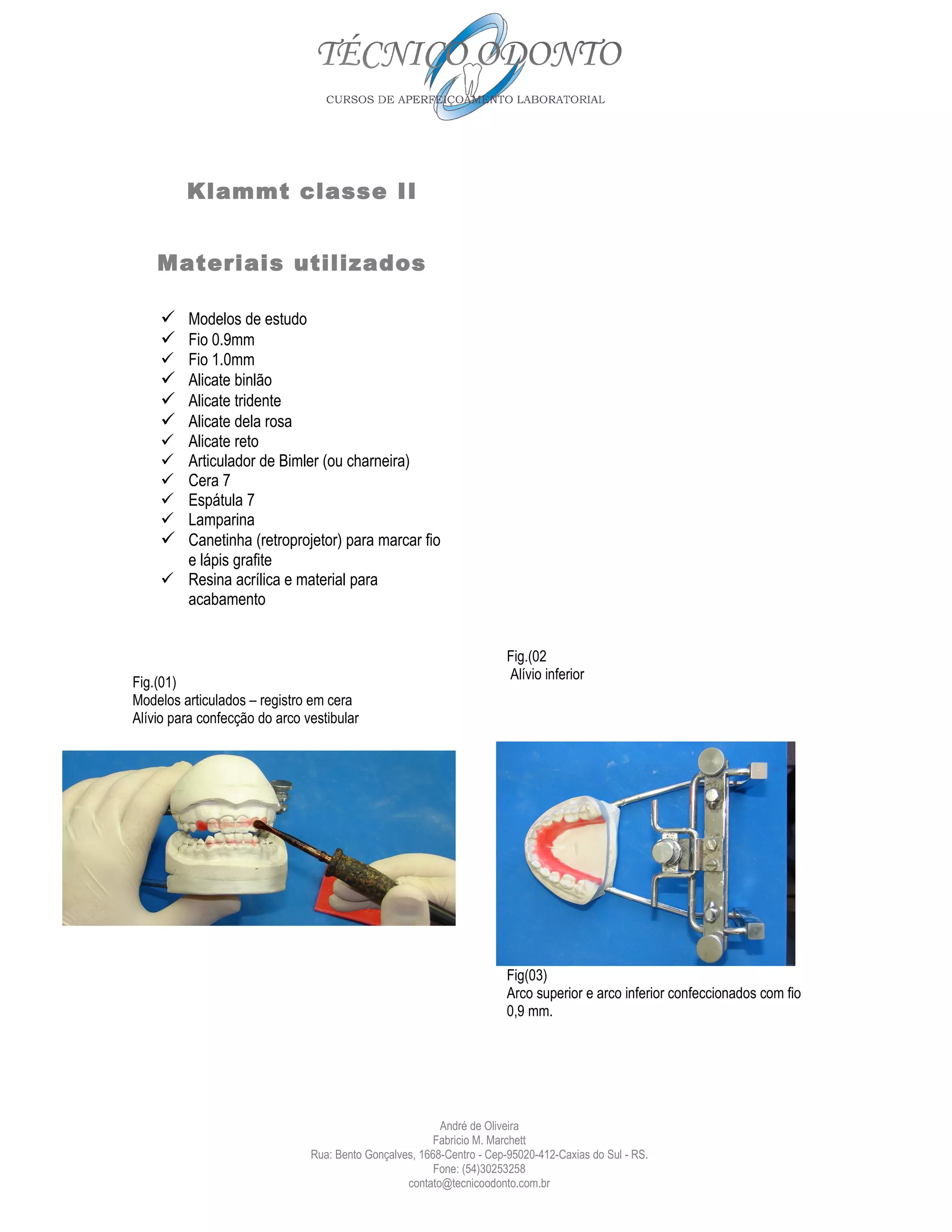 TÉCNICO ODONTO
CURSOS DE APERFEIÇOAMENTO LABORATORIAL

Klammt classe II

Materiais utilizados

✓ Modelos de estudo
✓ Fio 0.9mm
✓ Fio 1.0mm
✓ Alicate binlão
✓ Alicate tridente
✓ Alicate dela rosa
✓ Alicate reto
✓ Articulador de Bimler (ou charneira)
✓ Cera 7
✓ Espátula 7
✓ Lamparina
✓ Canetinha (retroprojetor) para marcar fio e lápis grafite
✓ Resina acrílica e material para acabamento

Fig.(01)
Modelos articulados – registro em cera
Alívio para confecção do arco vestibular

Fig.(02
Alívio inferior

Fig(03)
Arco superior e arco inferior confeccionados com fio 0,9 mm.

André de Oliveira
Fabricio M. Marchett
Rua: Bento Gonçalves, 1668-Centro - Cep-95020-412-Caxias do Sul - RS.
Fone: (54)30253258
contato@tecnicoodonto.com.br