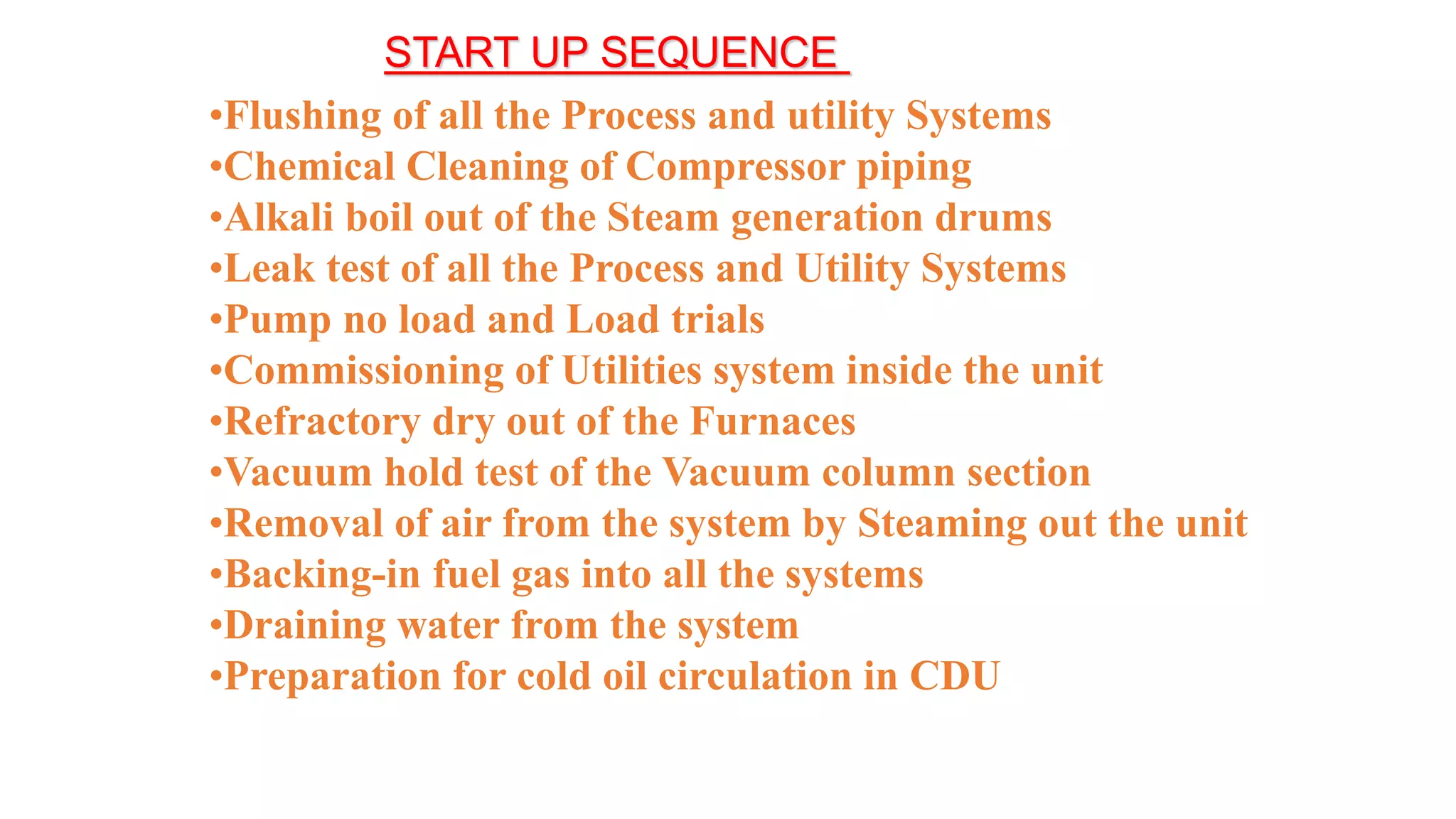 START UP SEQUENCE

•Flushing of all the Process and utility Systems
•Chemical Cleaning of Compressor piping
•Alkali boil out of the Steam generation drums
•Leak test of all the Process and Utility Systems
•Pump no load and Load trials
•Commissioning of Utilities system inside the unit
•Refractory dry out of the Furnaces
•Vacuum hold test of the Vacuum column section
•Removal of air from the system by Steaming out the unit
•Backing-in fuel gas into all the systems
•Draining water from the system
•Preparation for cold oil circulation in CDU