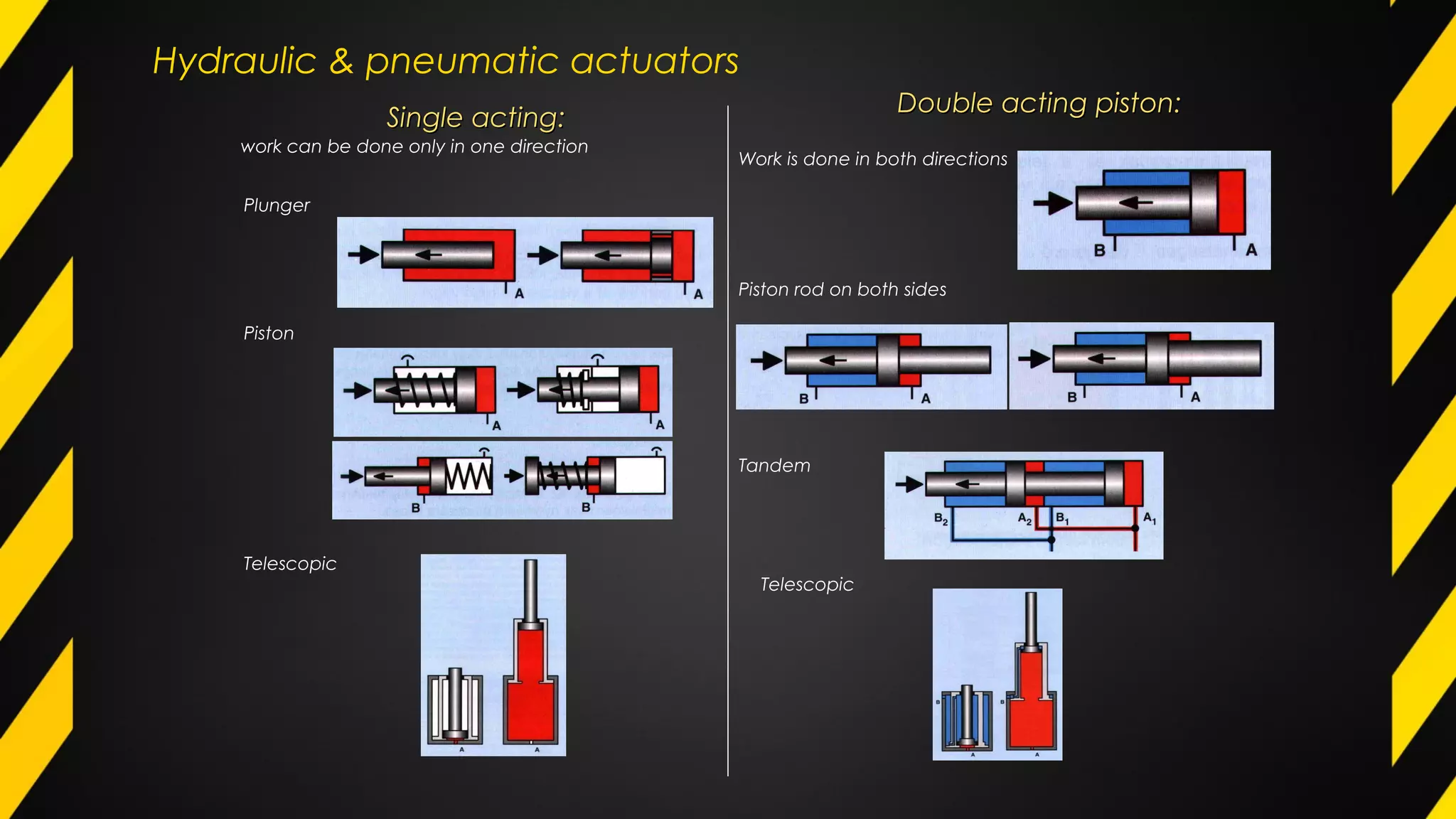 Hydraulic & pneumatic actuators

Single acting:
work can be done only in one direction

Plunger

A A

Piston

A A

B B

Telescopic

A A

Double acting piston:

Work is done in both directions

B A

Piston rod on both sides

B A B A

Tandem

$B_2$ $A_2$ $B_1$ $A_1$

Telescopic

B B A A