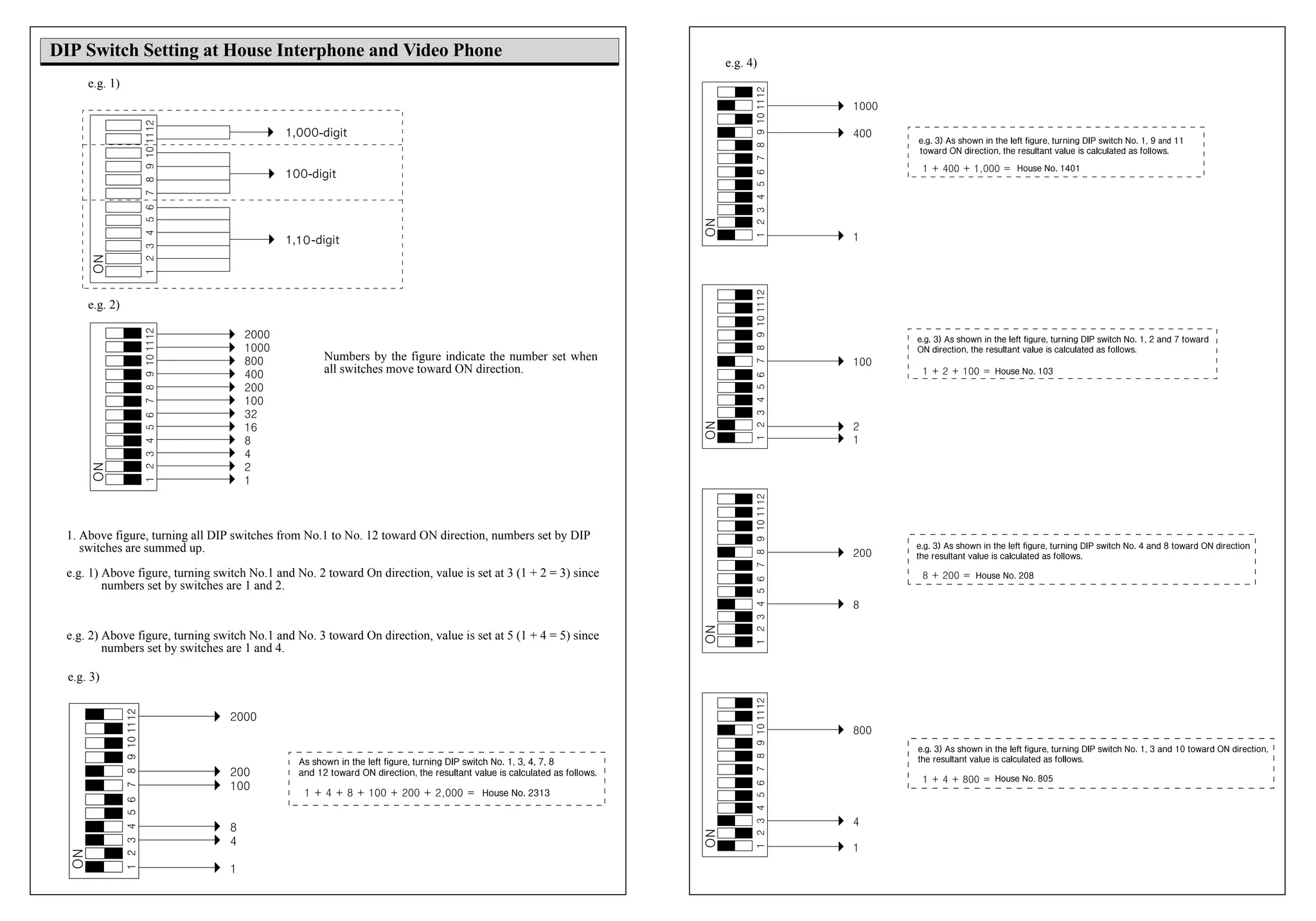 DIP Switch Setting at House Interphone and Video Phone

e.g. 1)

ON 1 2 3 4 5 6 7 8 9 10 11 12

1,000-digit

100-digit

1,10-digit

e.g. 2)

ON 1 2 3 4 5 6 7 8 9 10 11 12

2000
1000
800
400
200
100
32
16
8
4
2
1

Numbers by the figure indicate the number set when all switches move toward ON direction.

1. Above figure, turning all DIP switches from No.1 to No. 12 toward ON direction, numbers set by DIP switches are summed up.

e.g. 1) Above figure, turning switch No.1 and No. 2 toward On direction, value is set at 3 (1 + 2 = 3) since numbers set by switches are 1 and 2.

e.g. 2) Above figure, turning switch No.1 and No. 3 toward On direction, value is set at 5 (1 + 4 = 5) since numbers set by switches are 1 and 4.

e.g. 3)

ON 1 2 3 4 5 6 7 8 9 10 11 12

2000
200
100
8
4
1

As shown in the left figure, turning DIP switch No. 1, 3, 4, 7, 8 and 12 toward ON direction, the resultant value is calculated as follows.
1 + 4 + 8 + 100 + 200 + 2,000 = House No. 2313

e.g. 4)

ON 1 2 3 4 5 6 7 8 9 10 11 12

1000
400
1

e.g. 3) As shown in the left figure, turning DIP switch No. 1, 9 and 11 toward ON direction, the resultant value is calculated as follows.
1 + 400 + 1,000 = House No. 1401

ON 1 2 3 4 5 6 7 8 9 10 11 12

100
2
1

e.g. 3) As shown in the left figure, turning DIP switch No. 1, 2 and 7 toward ON direction, the resultant value is calculated as follows.
1 + 2 + 100 = House No. 103

ON 1 2 3 4 5 6 7 8 9 10 11 12

200
8

e.g. 3) As shown in the left figure, turning DIP switch No. 4 and 8 toward ON direction the resultant value is calculated as follows.
8 + 200 = House No. 208

ON 1 2 3 4 5 6 7 8 9 10 11 12

800
4
1

e.g. 3) As shown in the left figure, turning DIP switch No. 1, 3 and 10 toward ON direction, the resultant value is calculated as follows.
1 + 4 + 800 = House No. 805