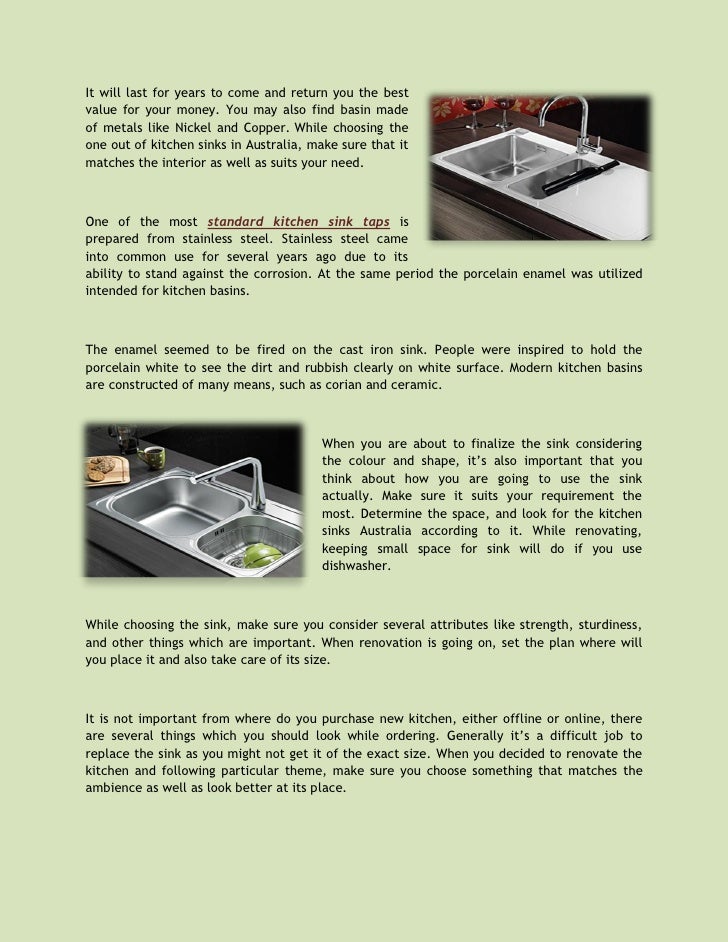 It will last for years to come and return you the best value for your money. You may also find basin made of metals like Nickel and Copper. While choosing the one out of kitchen sinks in Australia, make sure that it matches the interior as well as suits your need.

One of the most standard kitchen sink taps is prepared from stainless steel. Stainless steel came into common use for several years ago due to its ability to stand against the corrosion. At the same period the porcelain enamel was utilized intended for kitchen basins.

The enamel seemed to be fired on the cast iron sink. People were inspired to hold the porcelain white to see the dirt and rubbish clearly on white surface. Modern kitchen basins are constructed of many means, such as corian and ceramic.

When you are about to finalize the sink considering the colour and shape, it's also important that you think about how you are going to use the sink actually. Make sure it suits your requirement the most. Determine the space, and look for the kitchen sinks Australia according to it. While renovating, keeping small space for sink will do if you use dishwasher.

While choosing the sink, make sure you consider several attributes like strength, sturdiness, and other things which are important. When renovation is going on, set the plan where will you place it and also take care of its size.

It is not important from where do you purchase new kitchen, either offline or online, there are several things which you should look while ordering. Generally it's a difficult job to replace the sink as you might not get it of the exact size. When you decided to renovate the kitchen and following particular theme, make sure you choose something that matches the ambience as well as look better at its place.