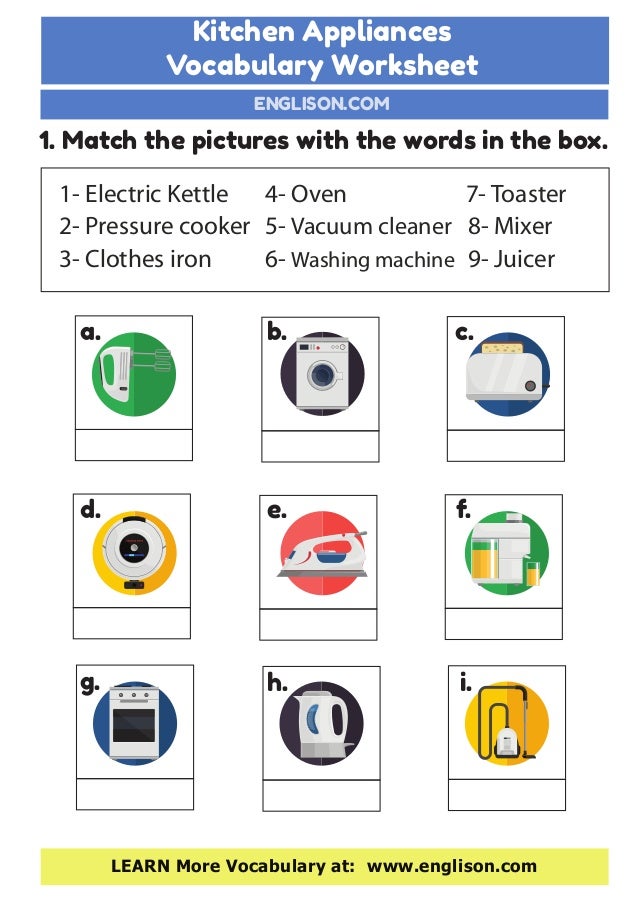 Kitchen Appliances
Vocabulary Worksheet

ENGLISON.COM

1. Match the pictures with the words in the box.

1- Electric Kettle
2- Pressure cooker
3- Clothes iron

4- Oven
5- Vacuum cleaner
6- Washing machine

7- Toaster
8- Mixer
9- Juicer

a.

b.

c.

d.

e.

f.

g.

h.

i.

LEARN More Vocabulary at: www.englison.com