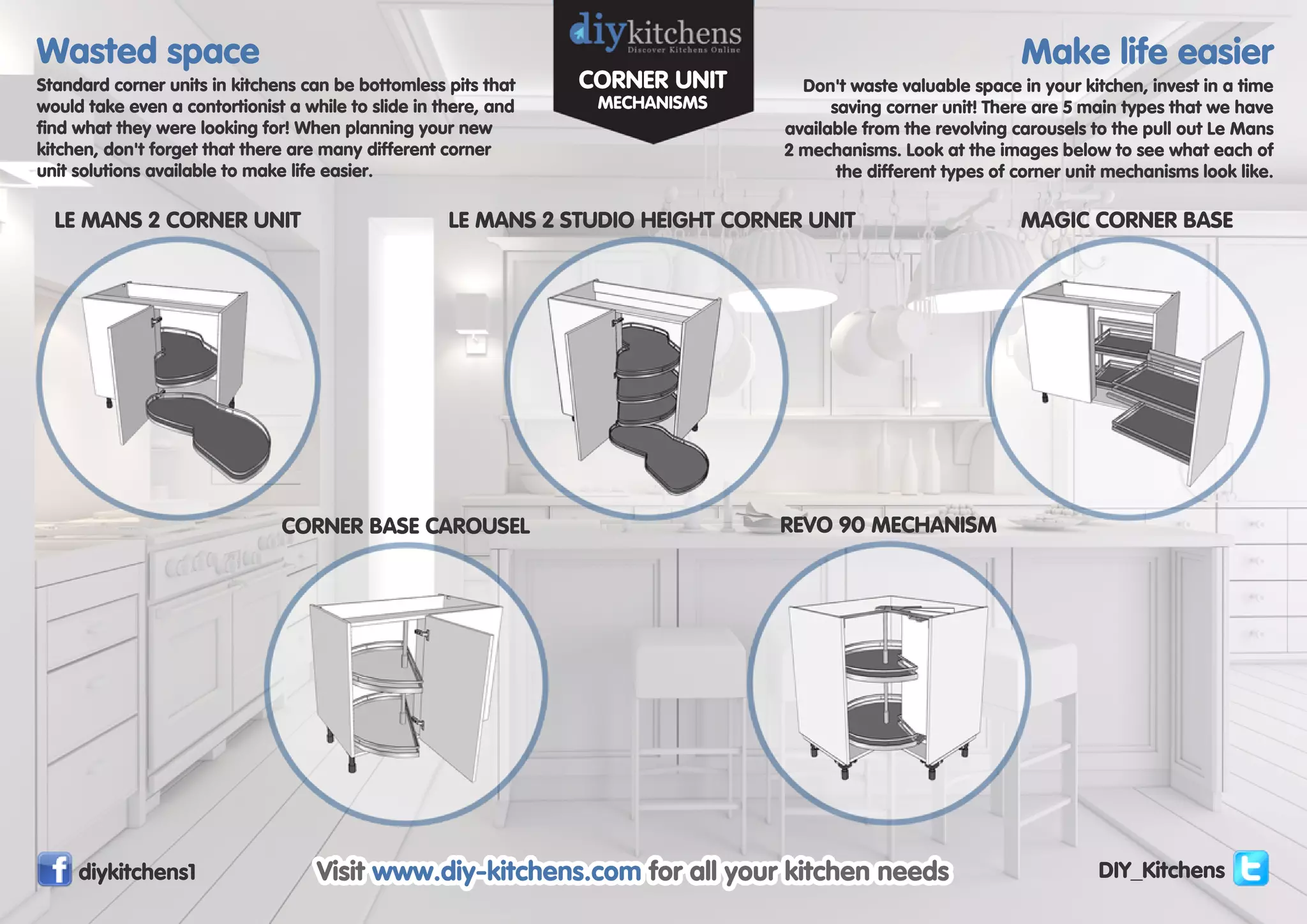 diykitchens
Discover Kitchens Online

CORNER UNIT
MECHANISMS

Wasted space

Standard corner units in kitchens can be bottomless pits that would take even a contortionist a while to slide in there, and find what they were looking for! When planning your new kitchen, don't forget that there are many different corner unit solutions available to make life easier.

Make life easier

Don't waste valuable space in your kitchen, invest in a time saving corner unit! There are 5 main types that we have available from the revolving carousels to the pull out Le Mans 2 mechanisms. Look at the images below to see what each of the different types of corner unit mechanisms look like.

LE MANS 2 CORNER UNIT

LE MANS 2 STUDIO HEIGHT CORNER UNIT

MAGIC CORNER BASE

CORNER BASE CAROUSEL

REVO 90 MECHANISM

diykitchens1

Visit www.diy-kitchens.com for all your kitchen needs

DIY_Kitchens