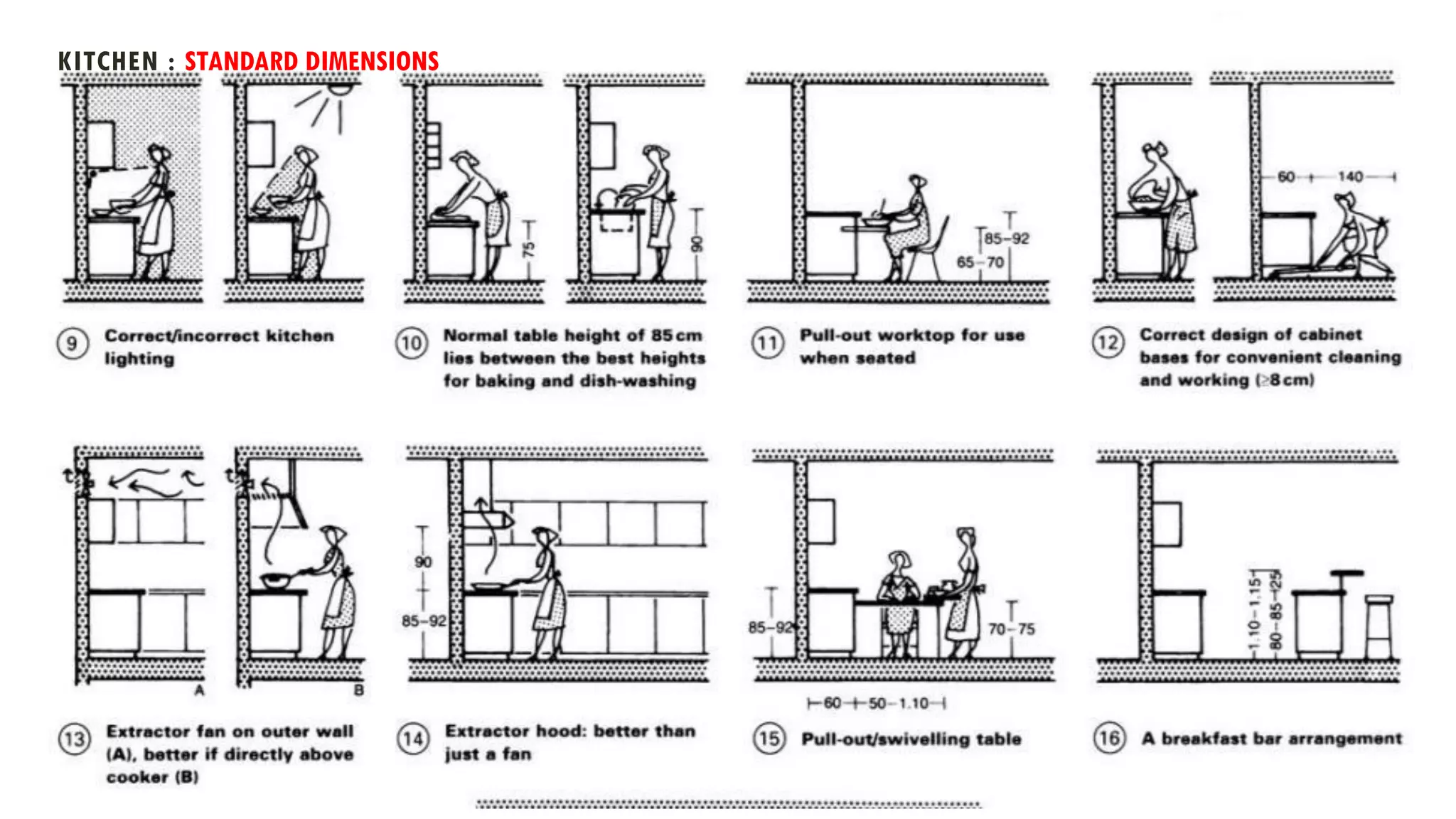 KITCHEN : STANDARD DIMENSIONS

75

90

85–92

65–70

60 140

9 Correct/incorrect kitchen lighting

10 Normal table height of 85 cm lies between the best heights for baking and dish-washing

11 Pull-out worktop for use when seated

12 Correct design of cabinet bases for convenient cleaning and working (≥8 cm)

A

B

90

85–92

85–92

70–75

60 50–1.10

1.10–1.15

80–85–125

13 Extractor fan on outer wall (A), better if directly above cooker (B)

14 Extractor hood: better than just a fan

15 Pull-out/swivelling table

16 A breakfast bar arrangement