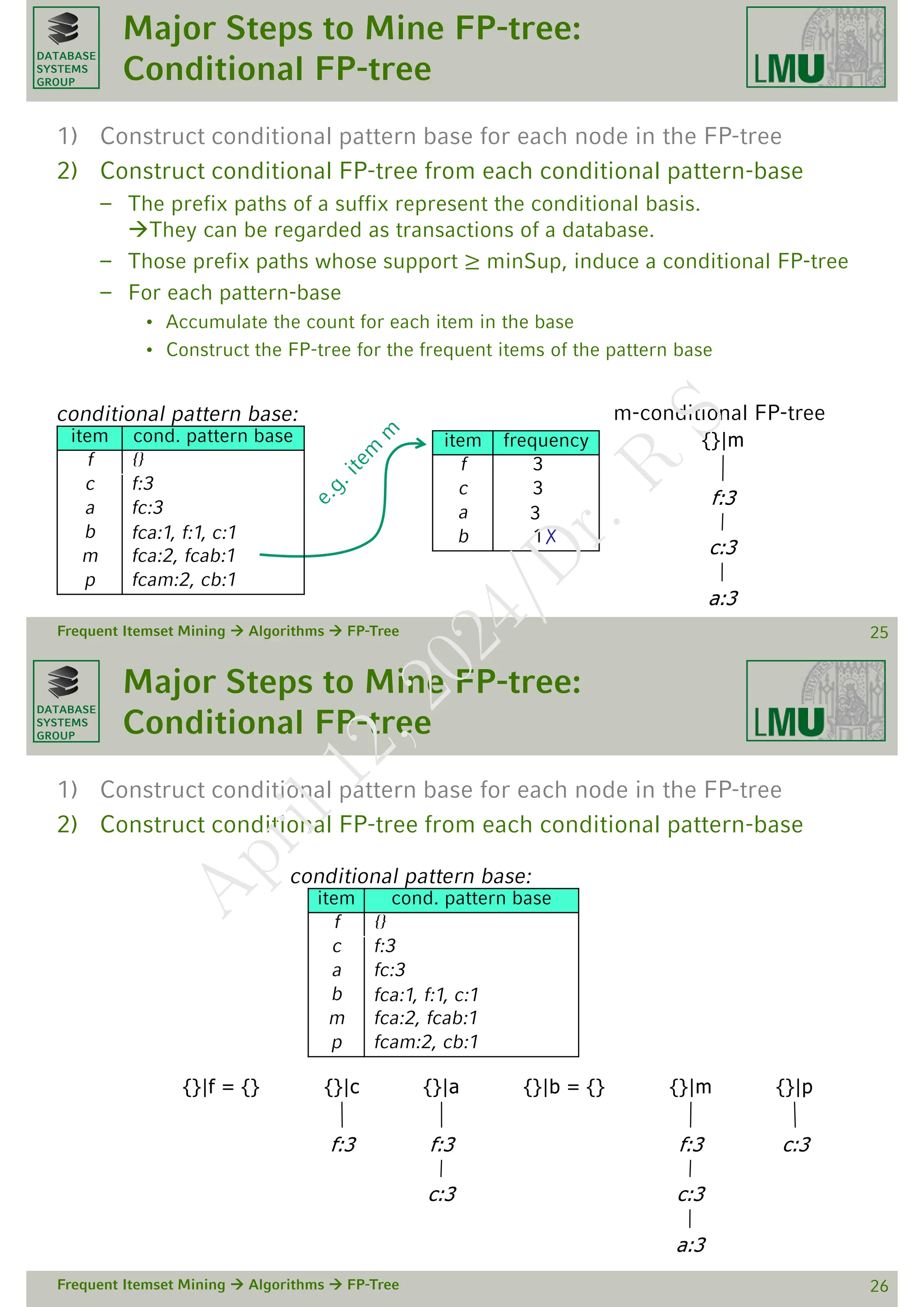 DATABASE SYSTEMS GROUP

Major Steps to Mine FP-tree: Conditional FP-tree

LMU

1) Construct conditional pattern base for each node in the FP-tree
2) Construct conditional FP-tree from each conditional pattern-base
– The prefix paths of a suffix represent the conditional basis. →They can be regarded as transactions of a database.
– Those prefix paths whose support ≥ minSup, induce a conditional FP-tree
– For each pattern-base
• Accumulate the count for each item in the base
• Construct the FP-tree for the frequent items of the pattern base

conditional pattern base:

| item | cond. pattern base |
|---|---|
| f | {} |
| c | f:3 |
| a | fc:3 |
| b | fca:1, f:1, c:1 |
| m | fca:2, fcab:1 |
| p | fcam:2, cb:1 |

e.g. item m

| item | frequency |
|---|---|
| f | 3 |
| c | 3 |
| a | 3 |
| b | 1 X |

m-conditional FP-tree
{}|m
f:3
c:3
a:3

Frequent Itemset Mining → Algorithms → FP-Tree
25

April 12, 2024/Dr. R S

DATABASE SYSTEMS GROUP

Major Steps to Mine FP-tree: Conditional FP-tree

LMU

1) Construct conditional pattern base for each node in the FP-tree
2) Construct conditional FP-tree from each conditional pattern-base

conditional pattern base:

| item | cond. pattern base |
|---|---|
| f | {} |
| c | f:3 |
| a | fc:3 |
| b | fca:1, f:1, c:1 |
| m | fca:2, fcab:1 |
| p | fcam:2, cb:1 |

{}|f = {}
{}|c
f:3
{}|a
f:3
c:3
{}|b = {}
{}|m
f:3
c:3
a:3
{}|p
c:3

Frequent Itemset Mining → Algorithms → FP-Tree
26