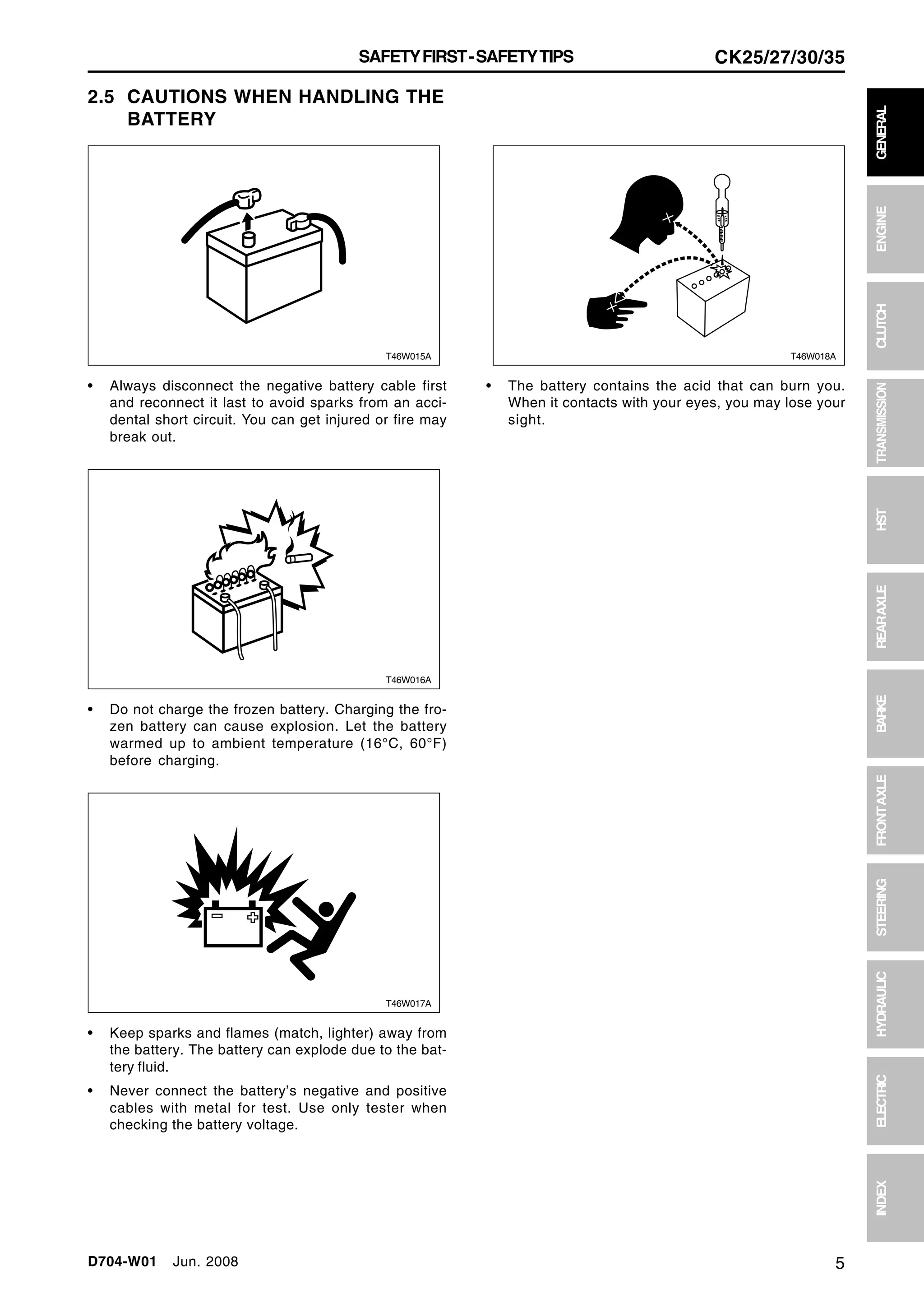 SAFETY FIRST - SAFETY TIPS CK25/27/30/35

2.5 CAUTIONS WHEN HANDLING THE BATTERY

T46W015A

• Always disconnect the negative battery cable first and reconnect it last to avoid sparks from an accidental short circuit. You can get injured or fire may break out.

T46W016A

• Do not charge the frozen battery. Charging the frozen battery can cause explosion. Let the battery warmed up to ambient temperature (16°C, 60°F) before charging.

T46W017A

• Keep sparks and flames (match, lighter) away from the battery. The battery can explode due to the battery fluid.

• Never connect the battery's negative and positive cables with metal for test. Use only tester when checking the battery voltage.

T46W018A

• The battery contains the acid that can burn you. When it contacts with your eyes, you may lose your sight.

GENERAL
ENGINE
CLUTCH
TRANSMISSION
HST
REAR AXLE
BARKE
FRONT AXLE
STEERING
HYDRAULIC
ELECTRIC
INDEX

D704-W01 Jun. 2008

5