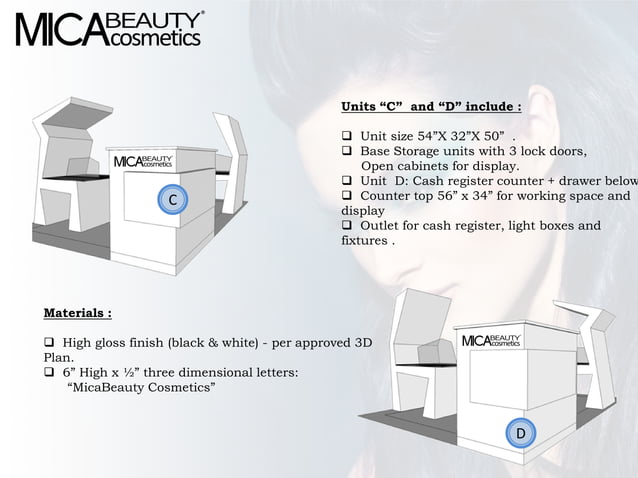 MICA BEAUTY® cosmetics

MICA BEAUTY cosmetics

C

Units "C" and "D" include :

❑ Unit size 54"X 32"X 50" .
❑ Base Storage units with 3 lock doors, Open cabinets for display.
❑ Unit D: Cash register counter + drawer below
❑ Counter top 56" x 34" for working space and display
❑ Outlet for cash register, light boxes and fixtures .

Materials :

❑ High gloss finish (black & white) - per approved 3D Plan.
❑ 6" High x ½" three dimensional letters: "MicaBeauty Cosmetics"

MICA BEAUTY cosmetics

D