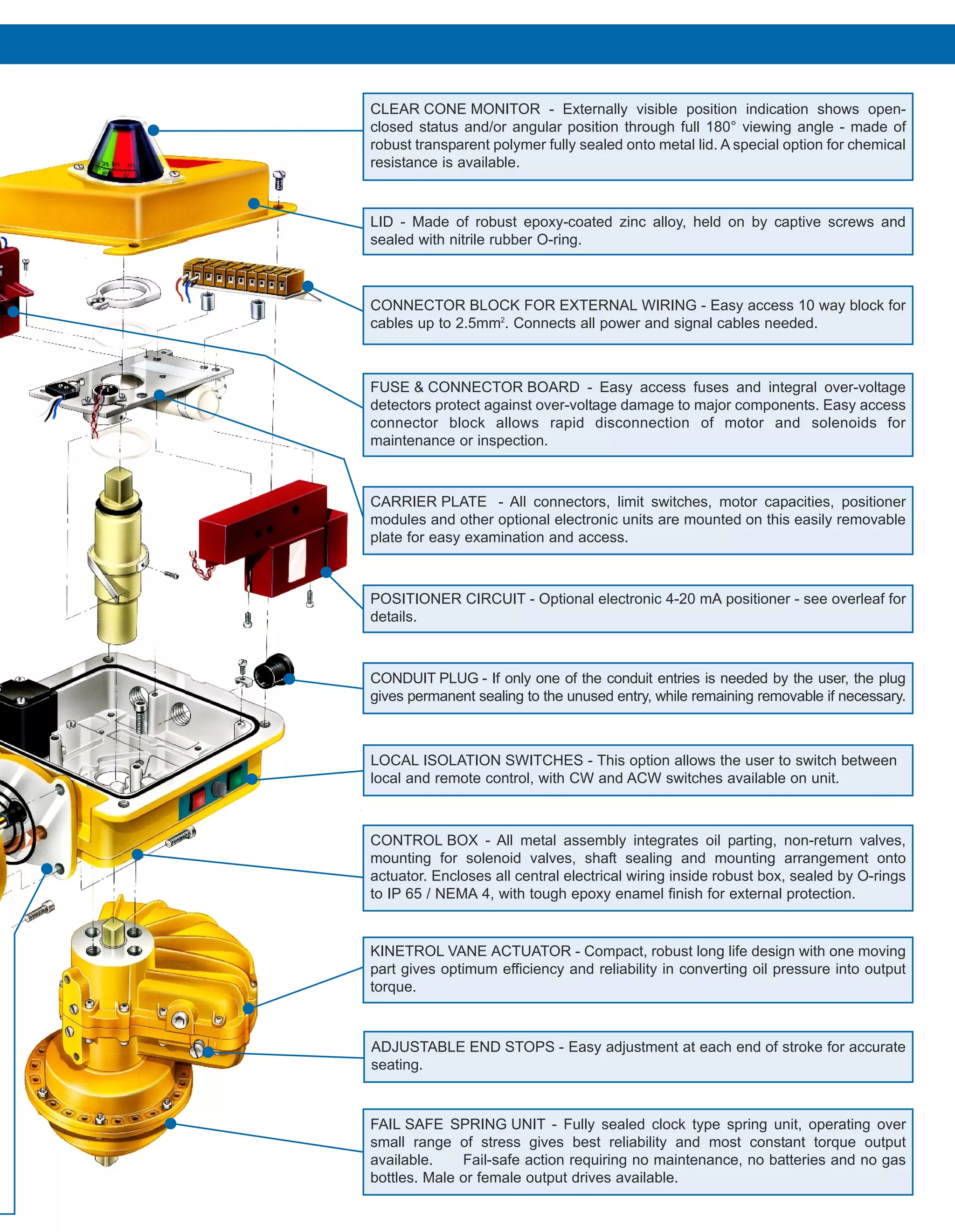 CLEAR CONE MONITOR - Externally visible position indication shows open-closed status and/or angular position through full 180° viewing angle - made of robust transparent polymer fully sealed onto metal lid. A special option for chemical resistance is available.

LID - Made of robust epoxy-coated zinc alloy, held on by captive screws and sealed with nitrile rubber O-ring.

CONNECTOR BLOCK FOR EXTERNAL WIRING - Easy access 10 way block for cables up to 2.5mm$^2$. Connects all power and signal cables needed.

FUSE & CONNECTOR BOARD - Easy access fuses and integral over-voltage detectors protect against over-voltage damage to major components. Easy access connector block allows rapid disconnection of motor and solenoids for maintenance or inspection.

CARRIER PLATE - All connectors, limit switches, motor capacities, positioner modules and other optional electronic units are mounted on this easily removable plate for easy examination and access.

POSITIONER CIRCUIT - Optional electronic 4-20 mA positioner - see overleaf for details.

CONDUIT PLUG - If only one of the conduit entries is needed by the user, the plug gives permanent sealing to the unused entry, while remaining removable if necessary.

LOCAL ISOLATION SWITCHES - This option allows the user to switch between local and remote control, with CW and ACW switches available on unit.

CONTROL BOX - All metal assembly integrates oil parting, non-return valves, mounting for solenoid valves, shaft sealing and mounting arrangement onto actuator. Encloses all central electrical wiring inside robust box, sealed by O-rings to IP 65 / NEMA 4, with tough epoxy enamel finish for external protection.

KINETROL VANE ACTUATOR - Compact, robust long life design with one moving part gives optimum efficiency and reliability in converting oil pressure into output torque.

ADJUSTABLE END STOPS - Easy adjustment at each end of stroke for accurate seating.

FAIL SAFE SPRING UNIT - Fully sealed clock type spring unit, operating over small range of stress gives best reliability and most constant torque output available. Fail-safe action requiring no maintenance, no batteries and no gas bottles. Male or female output drives available.