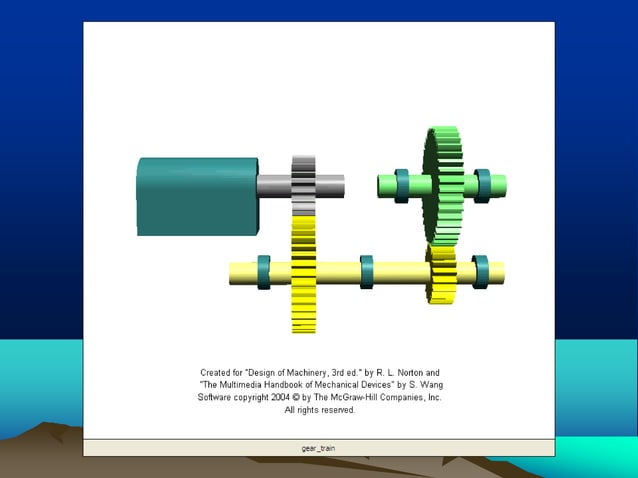 Created for "Design of Machinery, 3rd ed." by R. L. Norton and "The Multimedia Handbook of Mechanical Devices" by S. Wang
Software copyright 2004 © by The McGraw-Hill Companies, Inc.
All rights reserved.

gear_train