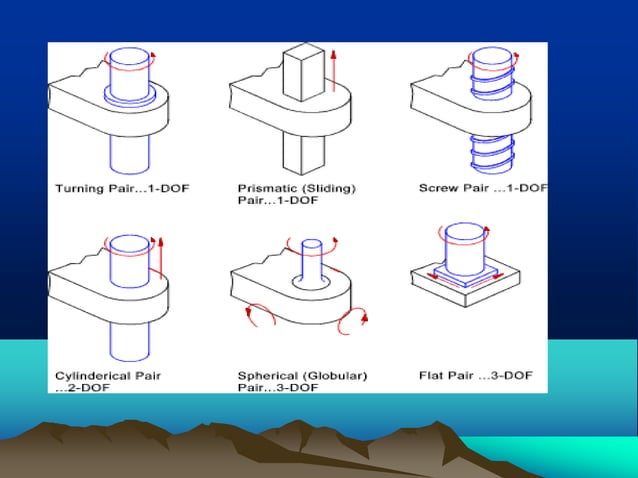 Turning Pair...1-DOF

Prismatic (Sliding) Pair...1-DOF

Screw Pair ...1-DOF

Cylinderical Pair ...2-DOF

Spherical (Globular) Pair...3-DOF

Flat Pair ...3-DOF