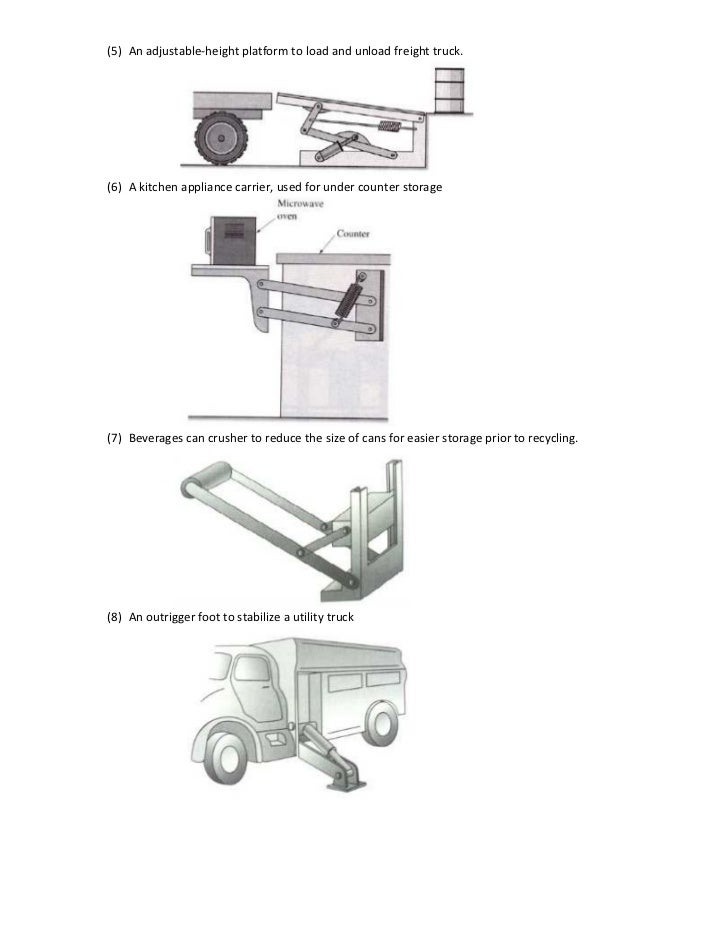 (5) An adjustable-height platform to load and unload freight truck.

(6) A kitchen appliance carrier, used for under counter storage

Microwave oven

Counter

(7) Beverages can crusher to reduce the size of cans for easier storage prior to recycling.

(8) An outrigger foot to stabilize a utility truck