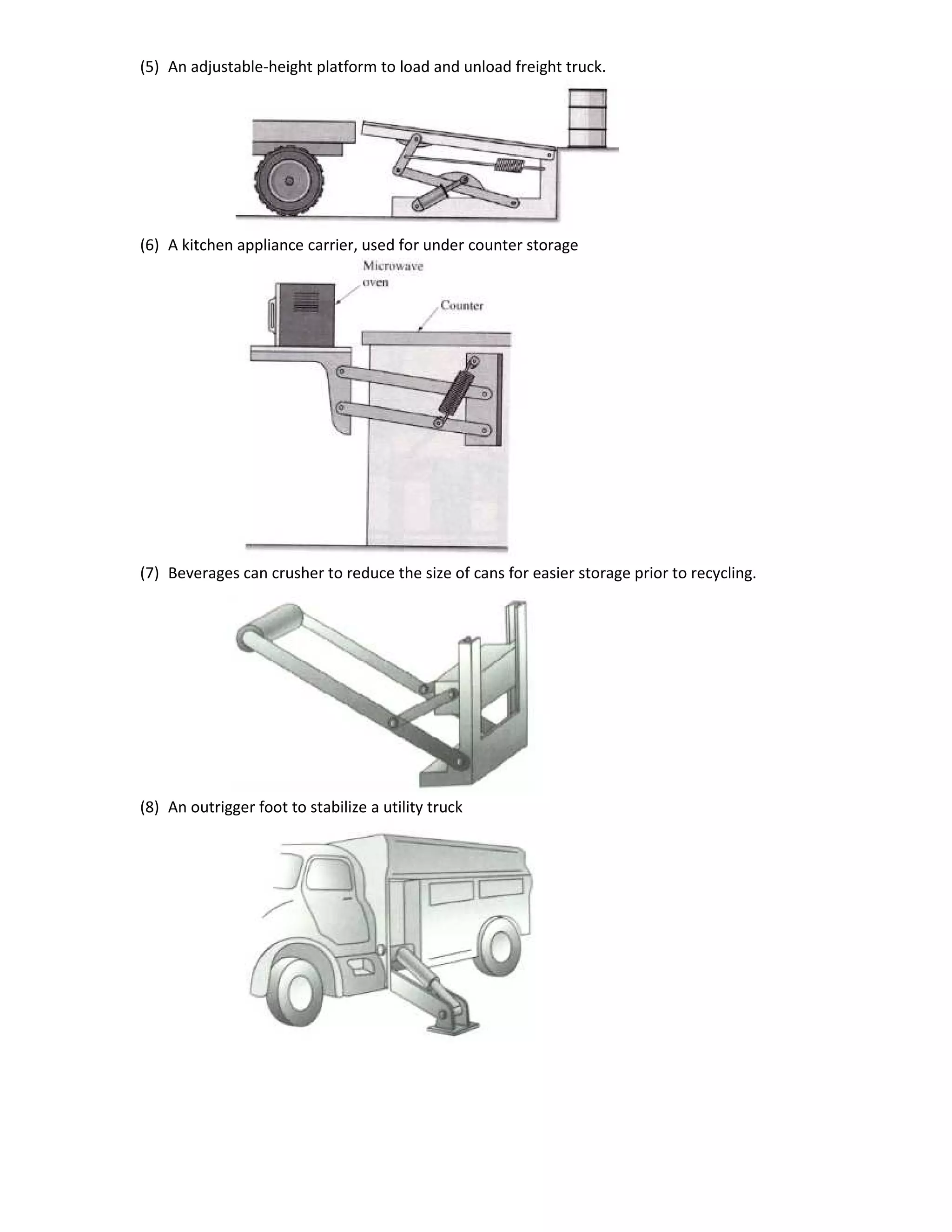 (5) An adjustable-height platform to load and unload freight truck.

(6) A kitchen appliance carrier, used for under counter storage

Microwave oven

Counter

(7) Beverages can crusher to reduce the size of cans for easier storage prior to recycling.

(8) An outrigger foot to stabilize a utility truck