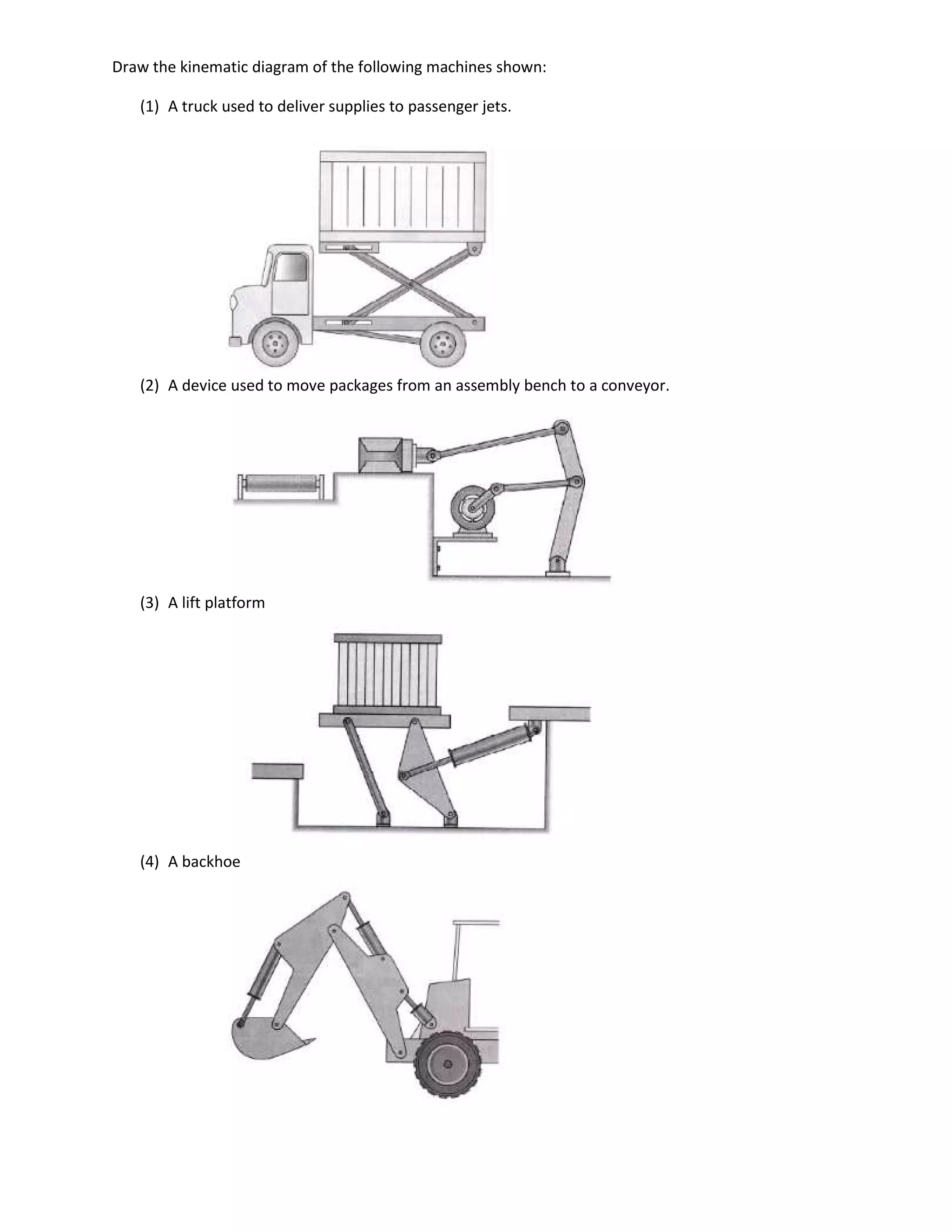 Draw the kinematic diagram of the following machines shown:

(1) A truck used to deliver supplies to passenger jets.

(2) A device used to move packages from an assembly bench to a conveyor.

(3) A lift platform

(4) A backhoe