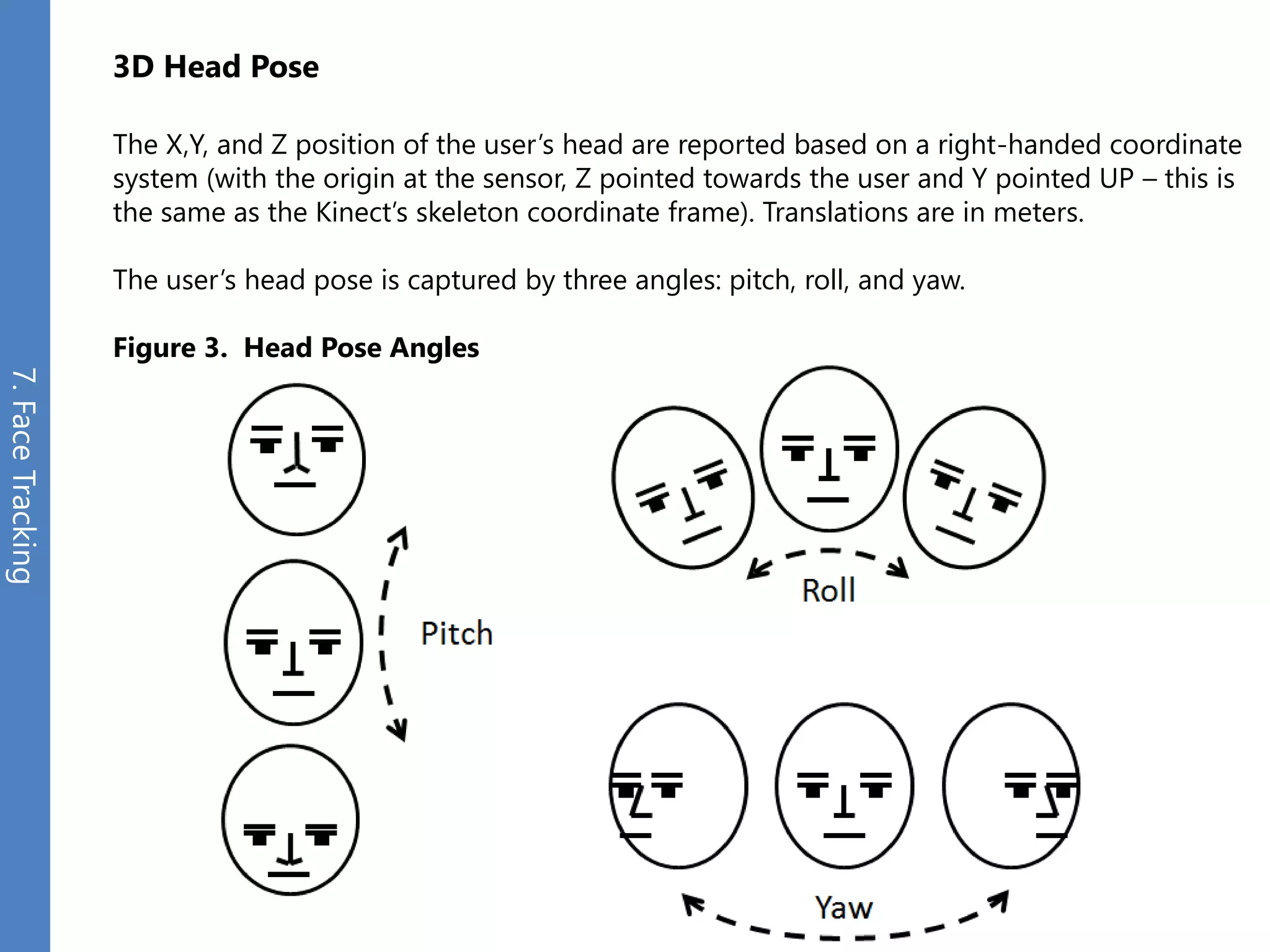 7. Face Tracking

3D Head Pose

The X,Y, and Z position of the user's head are reported based on a right-handed coordinate system (with the origin at the sensor, Z pointed towards the user and Y pointed UP – this is the same as the Kinect's skeleton coordinate frame). Translations are in meters.

The user's head pose is captured by three angles: pitch, roll, and yaw.

Figure 3. Head Pose Angles

Pitch

Roll

Yaw