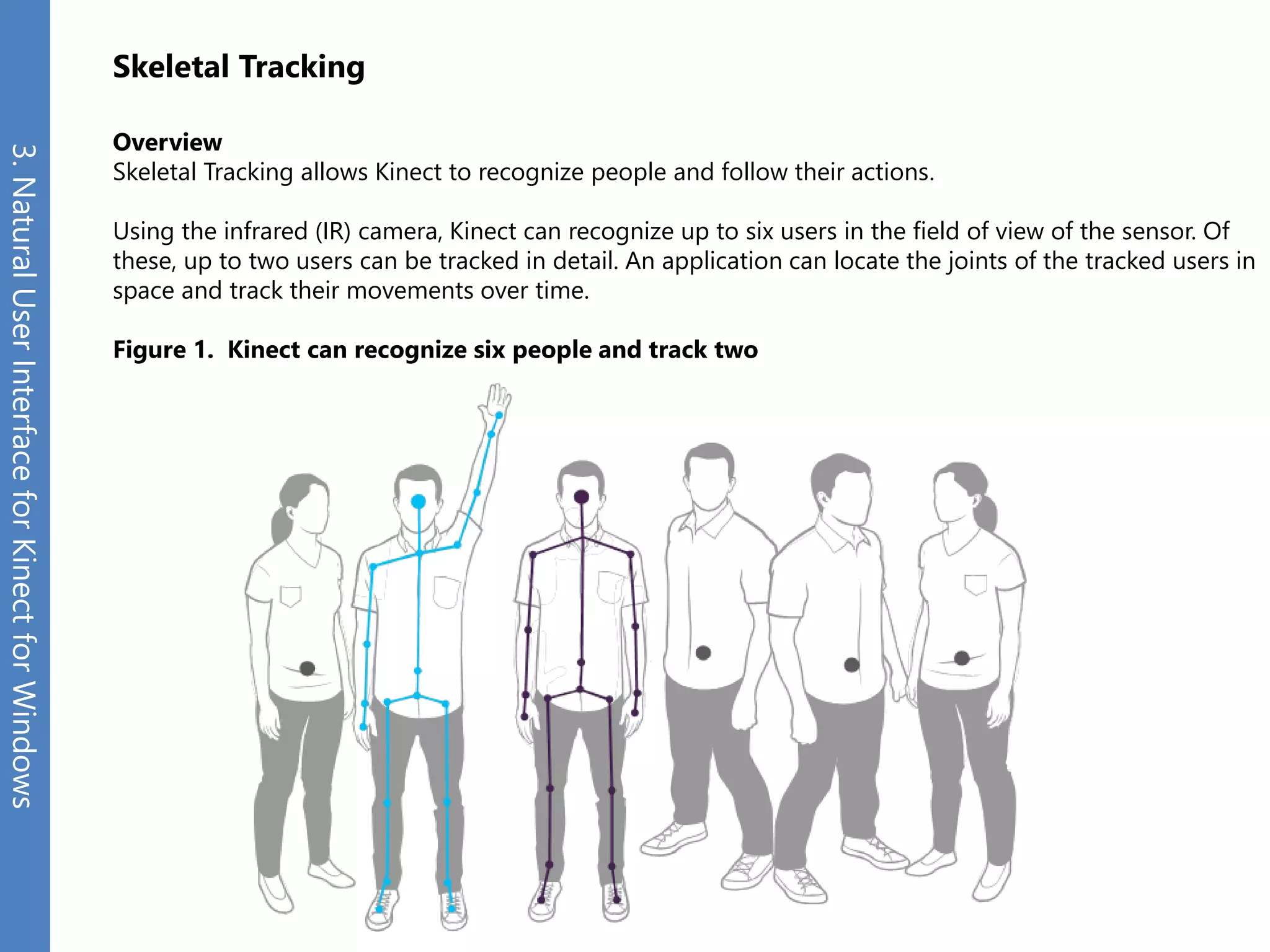 3. Natural User Interface for Kinect for Windows

Skeletal Tracking

Overview
Skeletal Tracking allows Kinect to recognize people and follow their actions.

Using the infrared (IR) camera, Kinect can recognize up to six users in the field of view of the sensor. Of these, up to two users can be tracked in detail. An application can locate the joints of the tracked users in space and track their movements over time.

Figure 1. Kinect can recognize six people and track two