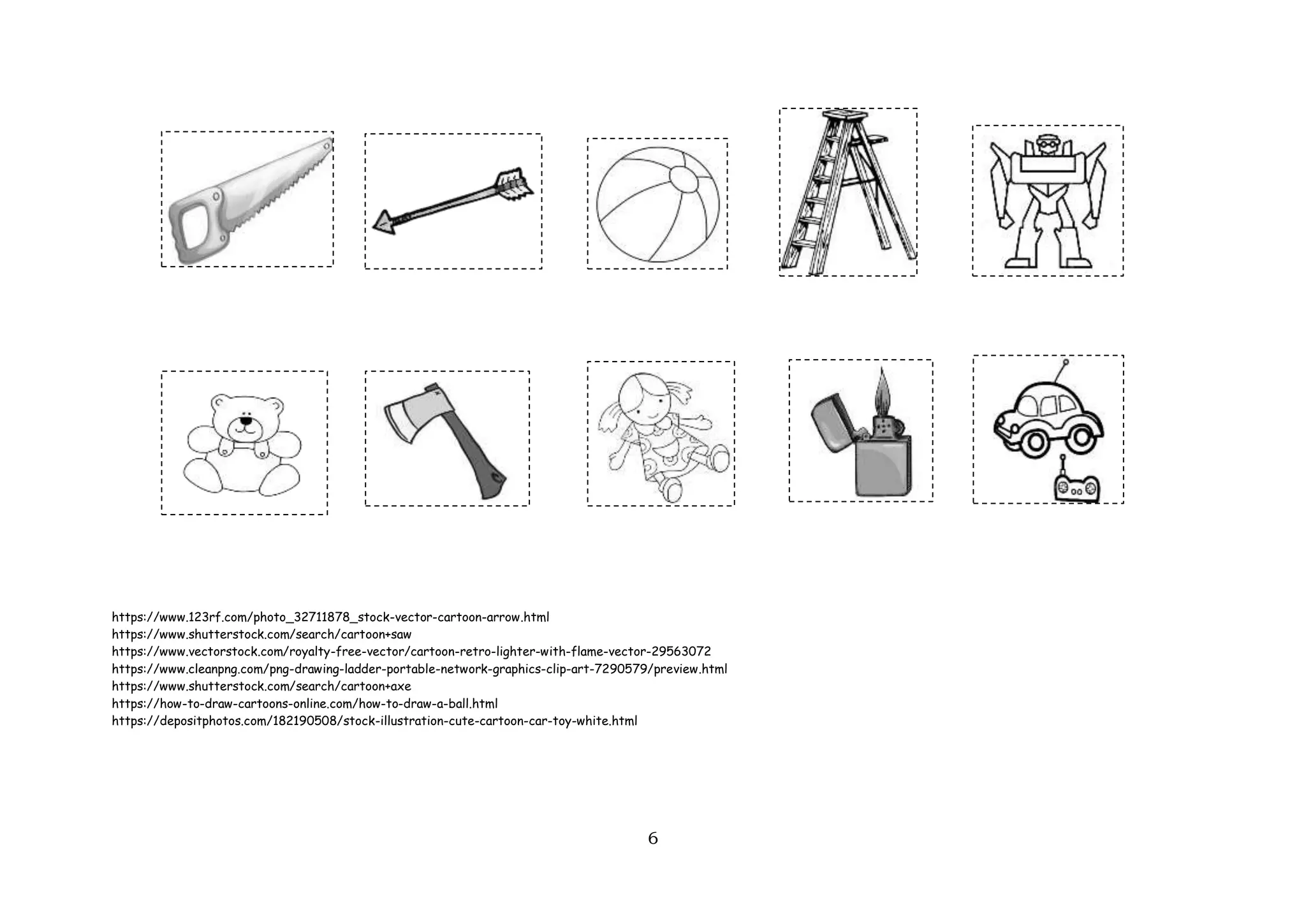 https://www.123rf.com/photo_32711878_stock-vector-cartoon-arrow.html
https://www.shutterstock.com/search/cartoon+saw
https://www.vectorstock.com/royalty-free-vector/cartoon-retro-lighter-with-flame-vector-29563072
https://www.cleanpng.com/png-drawing-ladder-portable-network-graphics-clip-art-7290579/preview.html
https://www.shutterstock.com/search/cartoon+axe
https://how-to-draw-cartoons-online.com/how-to-draw-a-ball.html
https://depositphotos.com/182190508/stock-illustration-cute-cartoon-car-toy-white.html

6