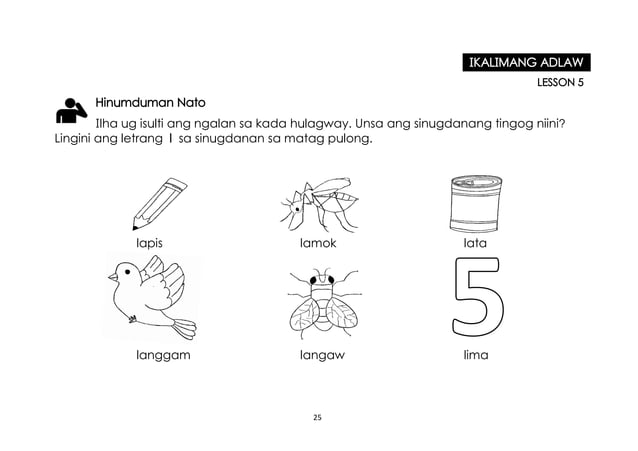 IKALIMANG ADLAW
LESSON 5

Hinumduman Nato

Ilha ug isulti ang ngalan sa kada hulagway. Unsa ang sinugdanang tingog niini? Lingini ang letrang l sa sinugdanan sa matag pulong.

lapis

lamok

lata

langgam

langaw

5

lima

25