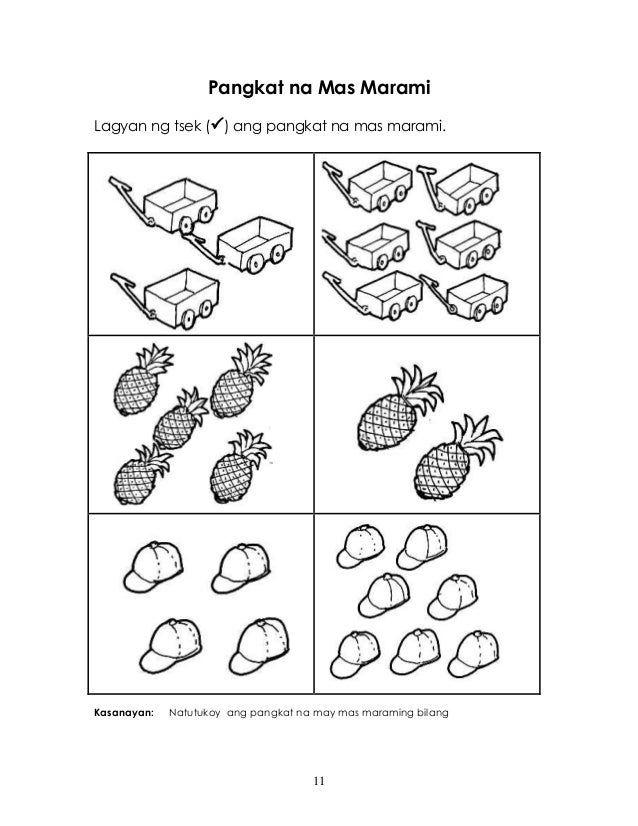 Pangkat na Mas Marami

Lagyan ng tsek (✓) ang pangkat na mas marami.

Kasanayan: Natutukoy ang pangkat na may mas maraming bilang

11