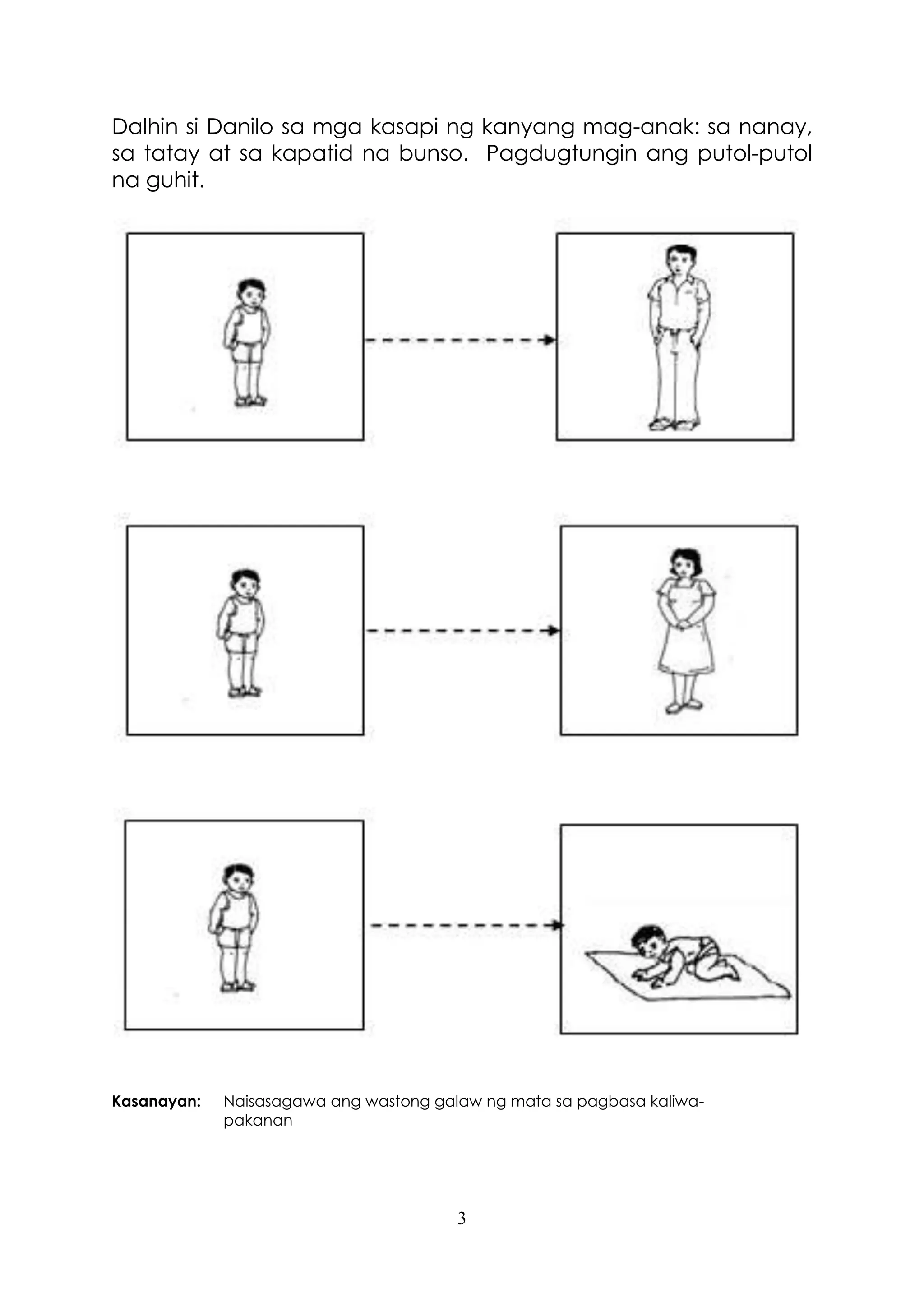 Dalhin si Danilo sa mga kasapi ng kanyang mag-anak: sa nanay, sa tatay at sa kapatid na bunso. Pagdugtungin ang putol-putol na guhit.

Kasanayan: Naisasagawa ang wastong galaw ng mata sa pagbasa kaliwa-pakanan

3