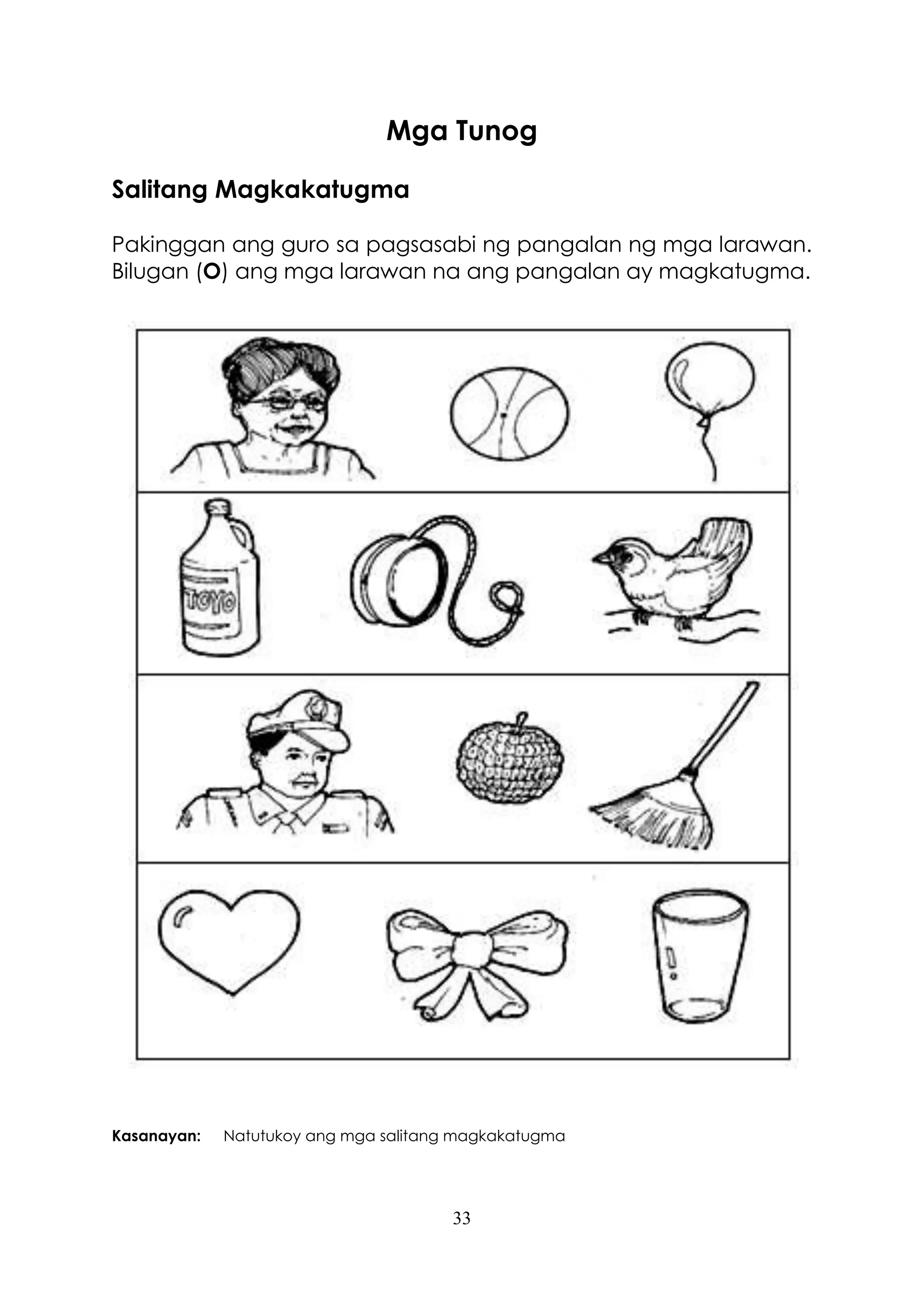 Mga Tunog

Salitang Magkakatugma

Pakinggan ang guro sa pagsasabi ng pangalan ng mga larawan. Bilugan (O) ang mga larawan na ang pangalan ay magkatugma.

TOYO

Kasanayan: Natutukoy ang mga salitang magkakatugma

33