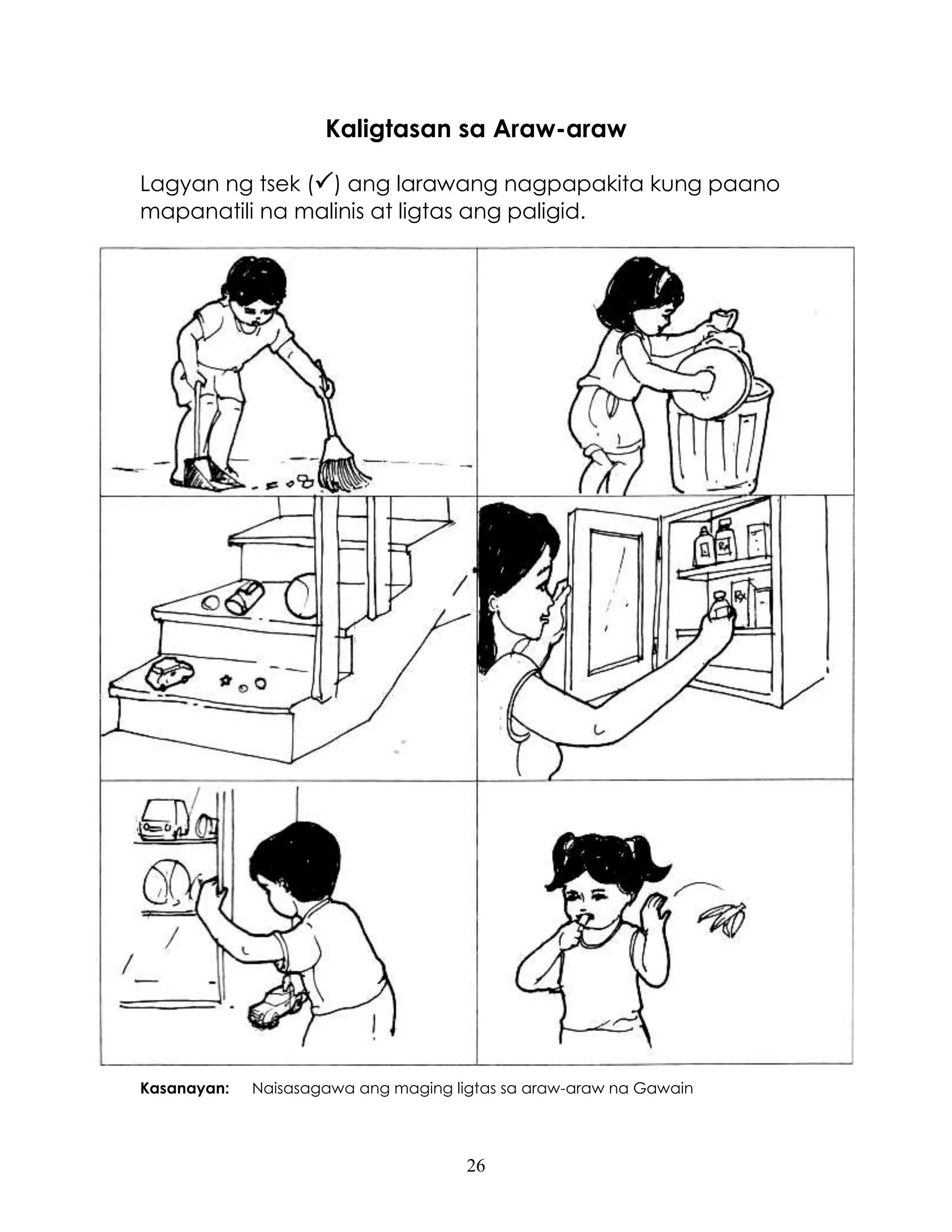 Kaligtasan sa Araw-araw

Lagyan ng tsek (✓) ang larawang nagpapakita kung paano mapanatili na malinis at ligtas ang paligid.

Rx

Rx

Kasanayan: Naisasagawa ang maging ligtas sa araw-araw na Gawain

26