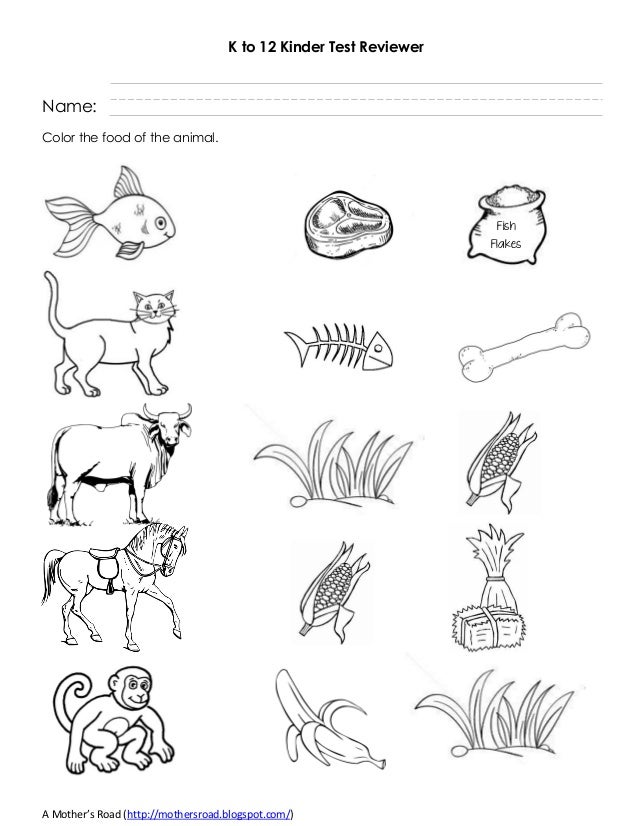 K to 12 Kinder Test Reviewer

Name:

Color the food of the animal.

Fish Flakes

A Mother's Road (http://mothersroad.blogspot.com/)