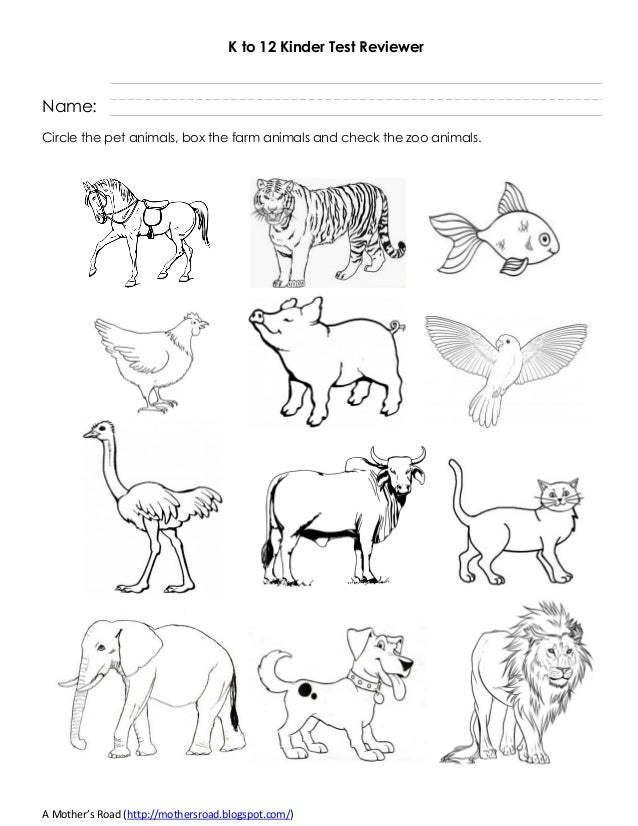 K to 12 Kinder Test Reviewer

Name:

Circle the pet animals, box the farm animals and check the zoo animals.

A Mother's Road (http://mothersroad.blogspot.com/)