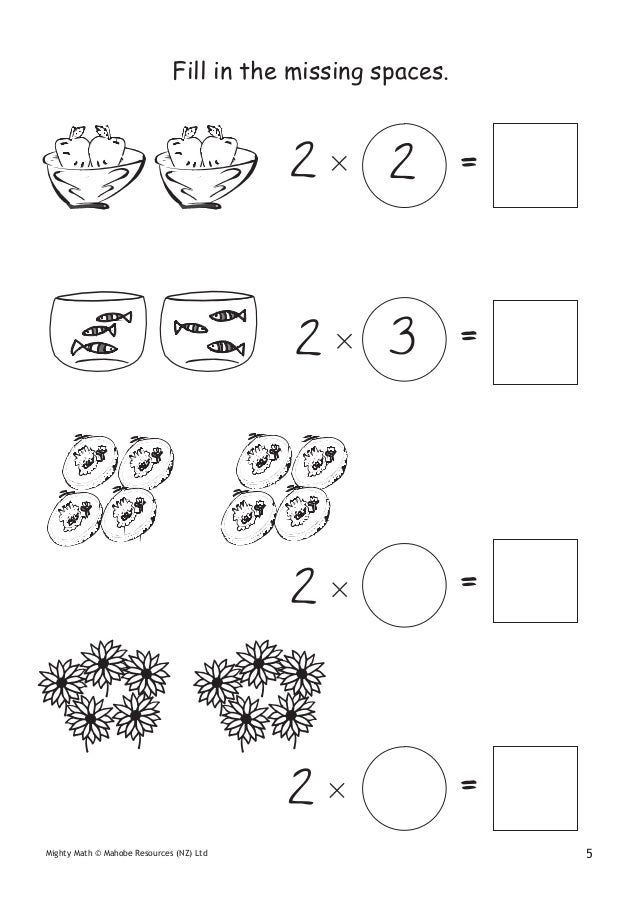 Fill in the missing spaces.

$2 \times 2 =$

$2 \times 3 =$

$2 \times$ $=$

$2 \times$ $=$

Mighty Math © Mahobe Resources (NZ) Ltd

5