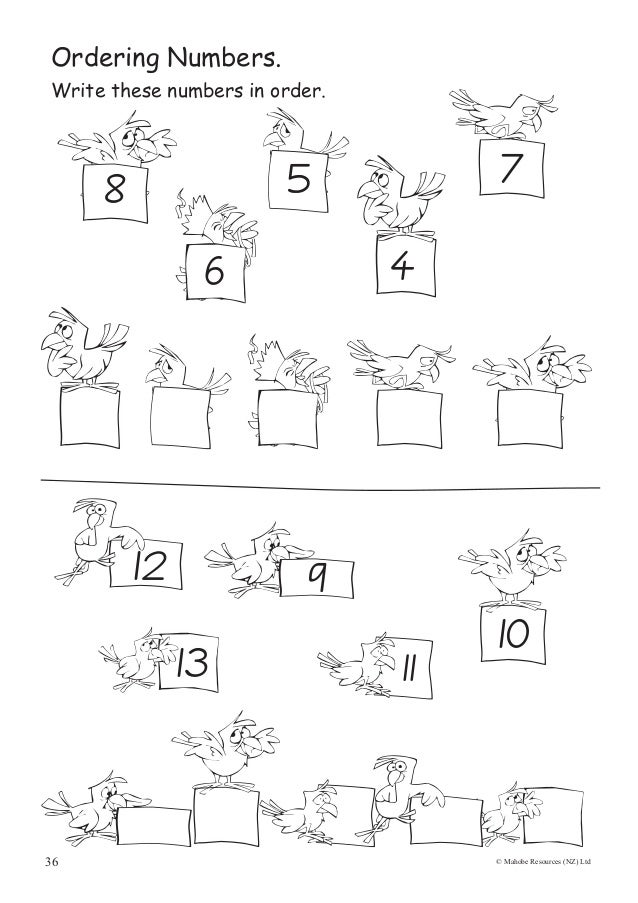 Ordering Numbers.

Write these numbers in order.

8 5 7 6 4

12 9 10 13 11

36

© Mahobe Resources (NZ) Ltd