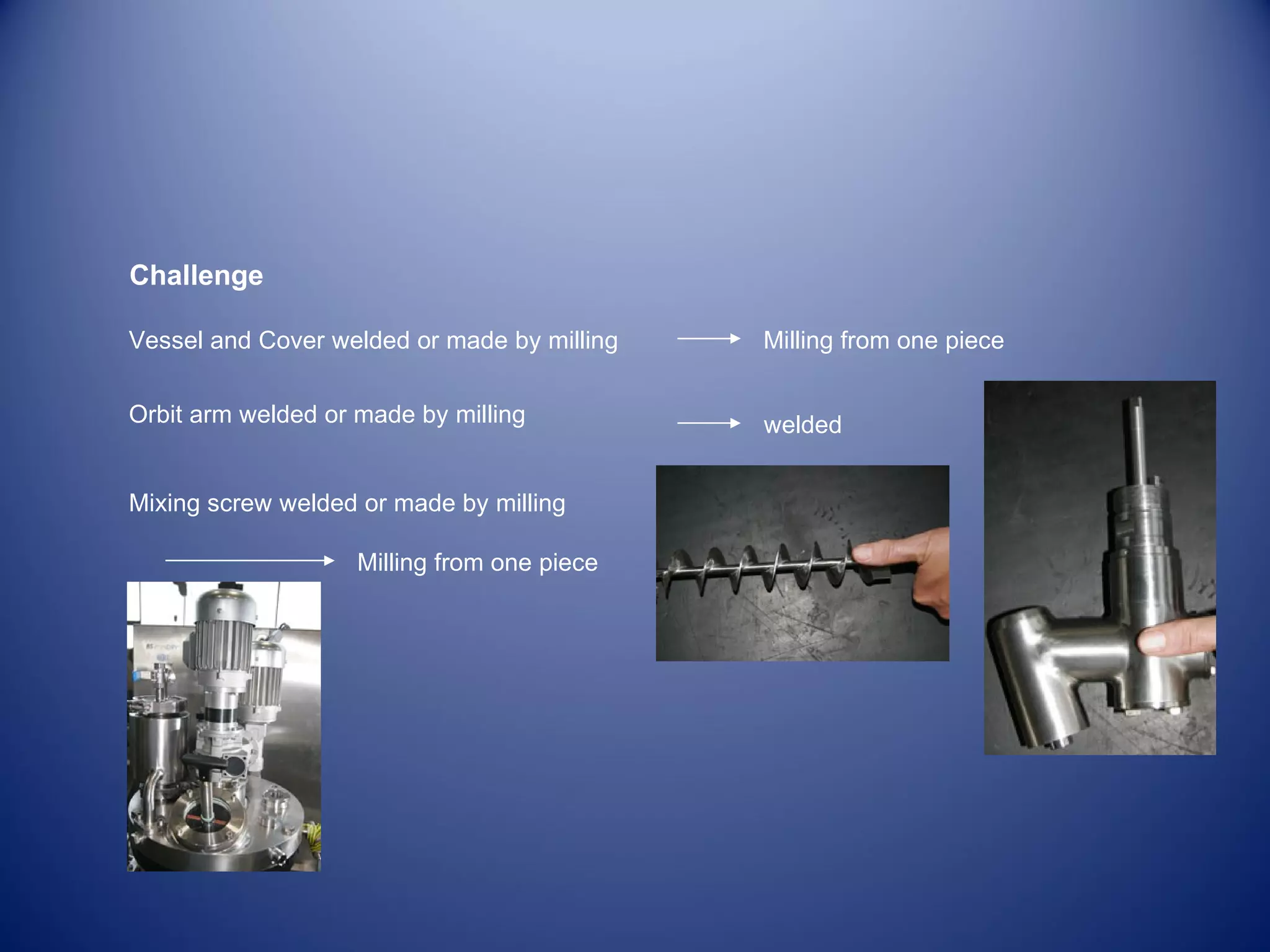 Challenge

Vessel and Cover welded or made by milling → Milling from one piece

Orbit arm welded or made by milling → welded

Mixing screw welded or made by milling

→ Milling from one piece