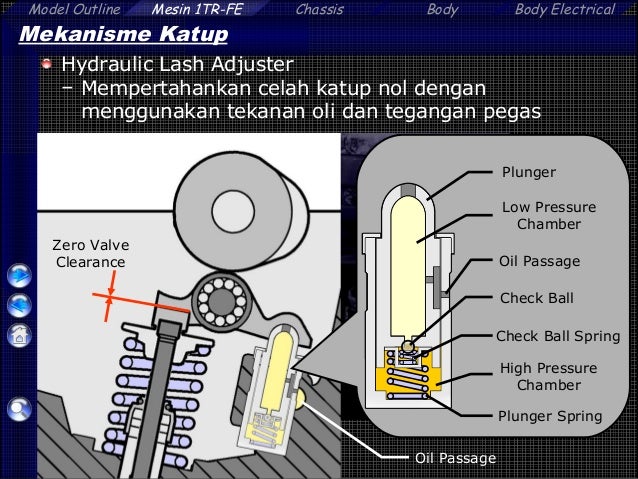 Model Outline Mesin 1TR-FE Chassis Body Body Electrical

Mekanisme Katup

Hydraulic Lash Adjuster
– Mempertahankan celah katup nol dengan menggunakan tekanan oli dan tegangan pegas

Zero Valve Clearance

Plunger
Low Pressure Chamber
Oil Passage
Check Ball
Check Ball Spring
High Pressure Chamber
Plunger Spring
Oil Passage