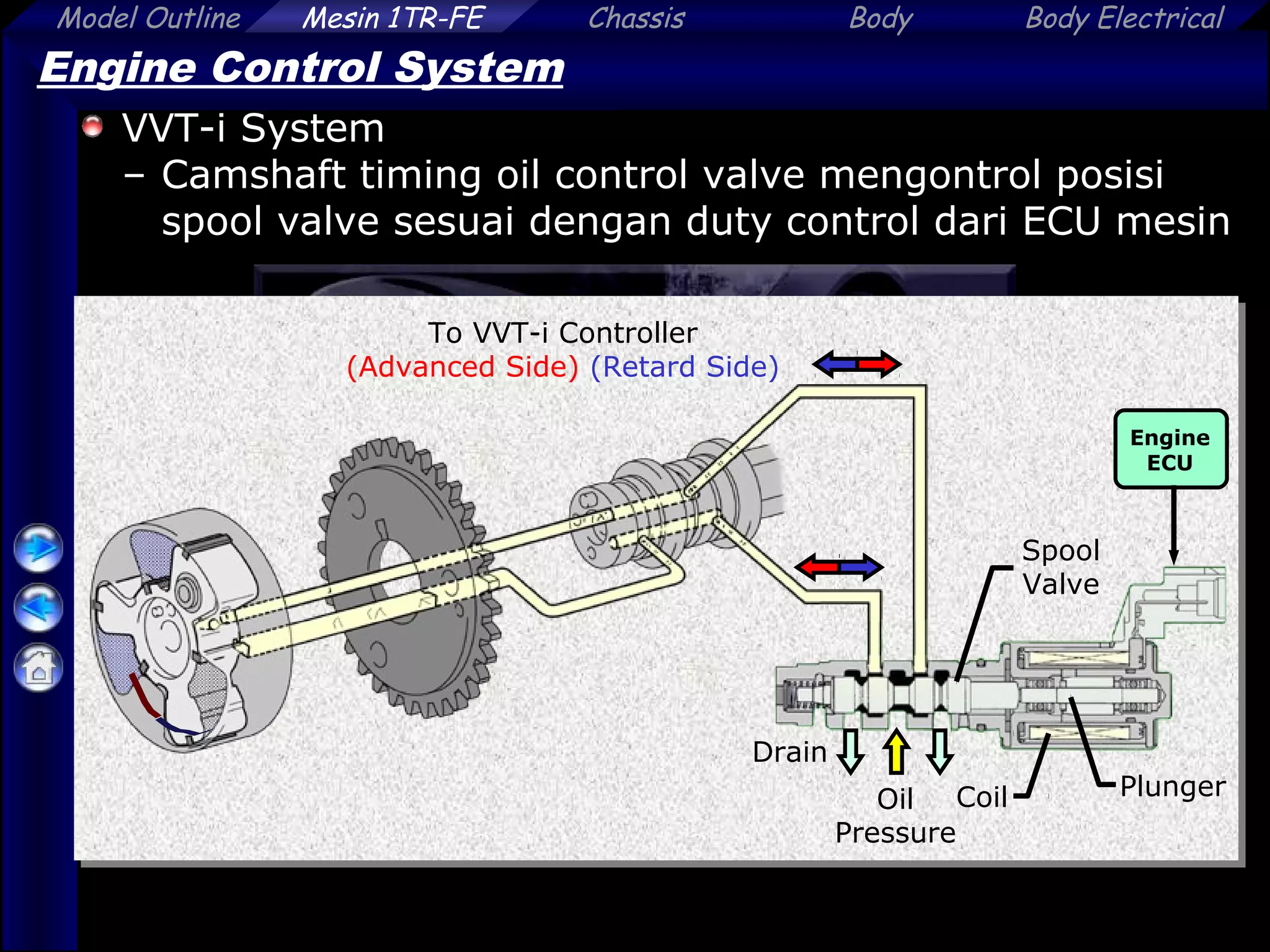 Model Outline Mesin 1TR-FE Chassis Body Body Electrical

Engine Control System

VVT-i System

– Camshaft timing oil control valve mengontrol posisi spool valve sesuai dengan duty control dari ECU mesin

To VVT-i Controller
(Advanced Side) (Retard Side)

Engine ECU

Spool Valve

Drain

Oil Pressure

Coil

Plunger