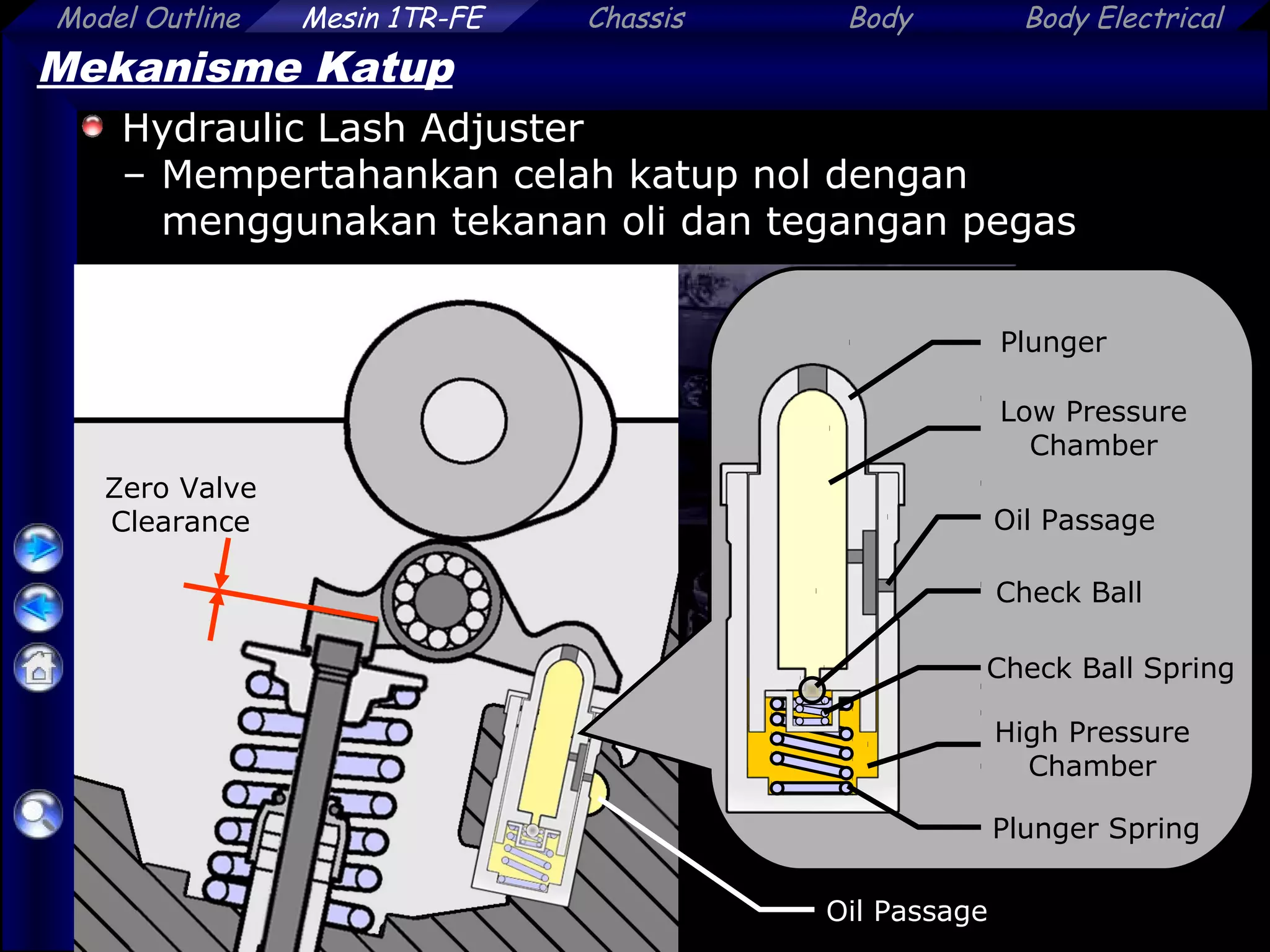 Model Outline Mesin 1TR-FE Chassis Body Body Electrical

Mekanisme Katup

Hydraulic Lash Adjuster
– Mempertahankan celah katup nol dengan menggunakan tekanan oli dan tegangan pegas

Zero Valve Clearance

Plunger

Low Pressure Chamber

Oil Passage

Check Ball

Check Ball Spring

High Pressure Chamber

Plunger Spring

Oil Passage