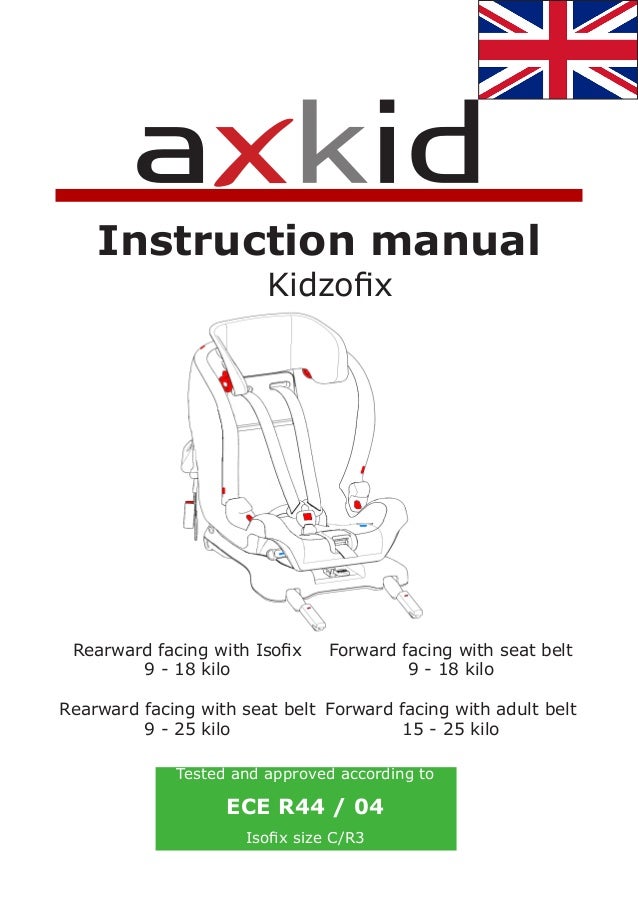 axkid

Instruction manual
Kidzofix

Rearward facing with Isofix
9 - 18 kilo

Rearward facing with seat belt
9 - 25 kilo

Forward facing with seat belt
9 - 18 kilo

Forward facing with adult belt
15 - 25 kilo

Tested and approved according to
ECE R44 / 04
Isofix size C/R3