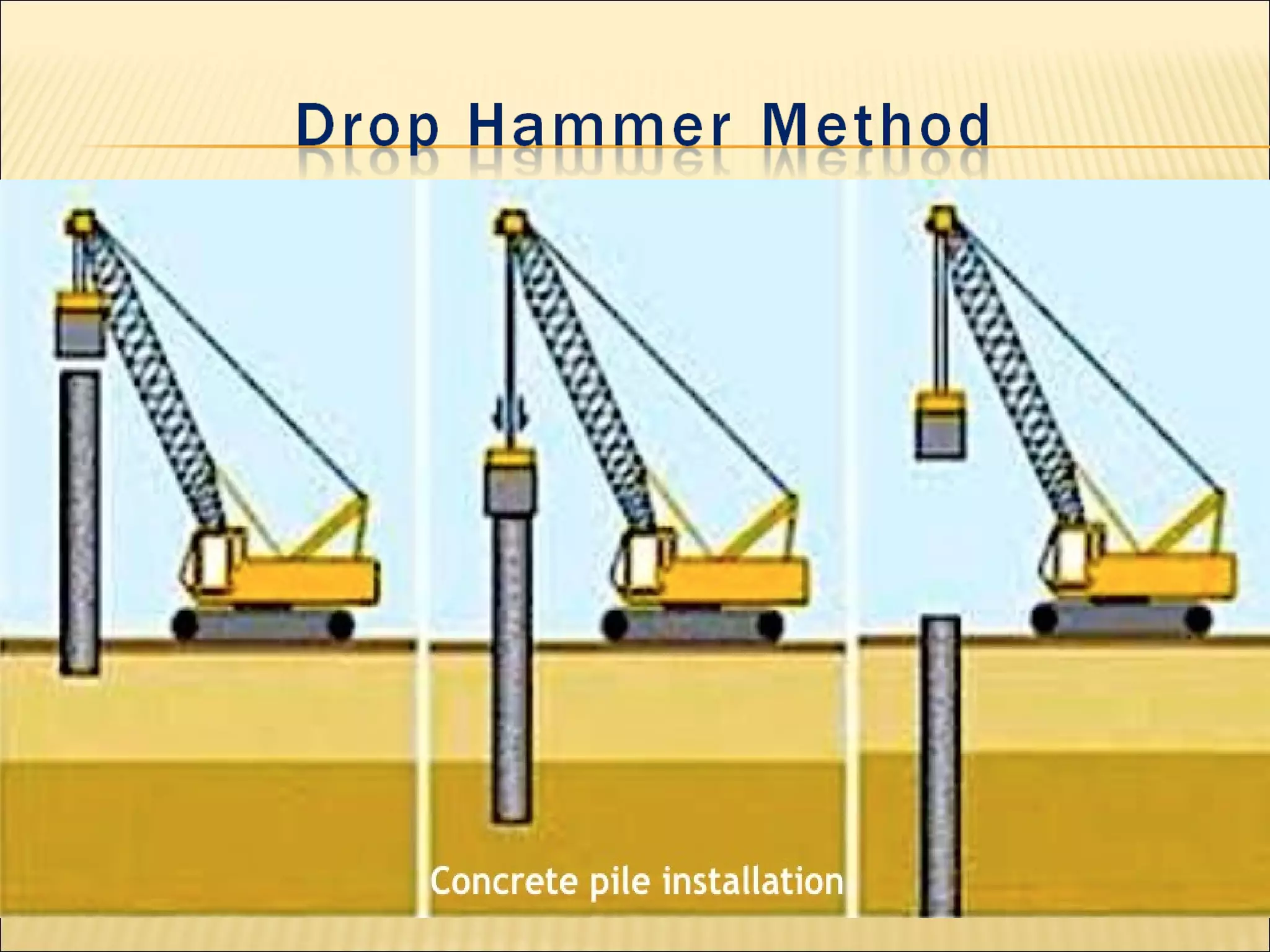 Drop Hammer Method

Concrete pile installation