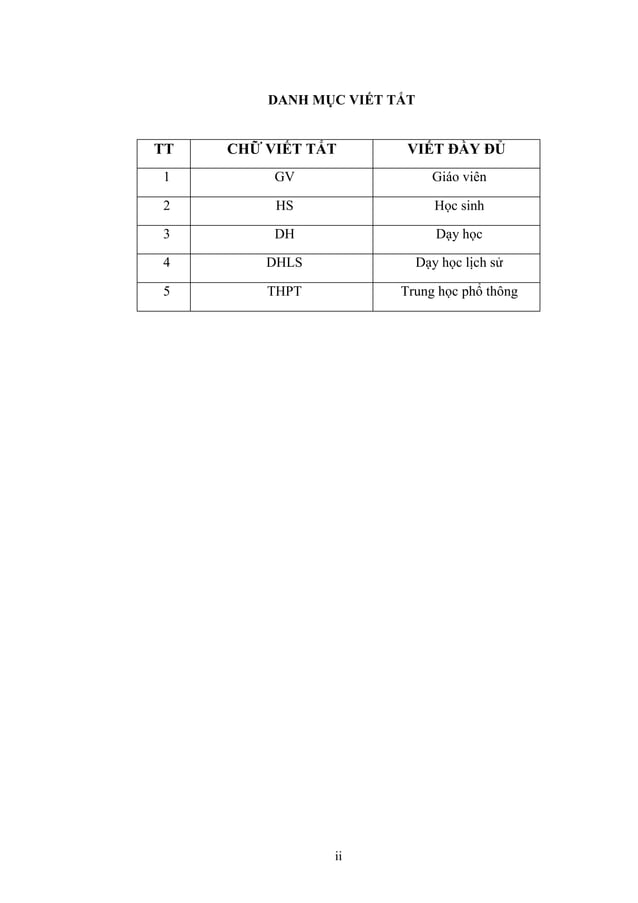 DANH MỤC VIẾT TẮT

| TT | CHỮ VIẾT TẮT | VIẾT ĐẦY ĐỦ |
|---|---|---|
| 1 | GV | Giáo viên |
| 2 | HS | Học sinh |
| 3 | DH | Dạy học |
| 4 | DHLS | Dạy học lịch sử |
| 5 | THPT | Trung học phổ thông |

ii