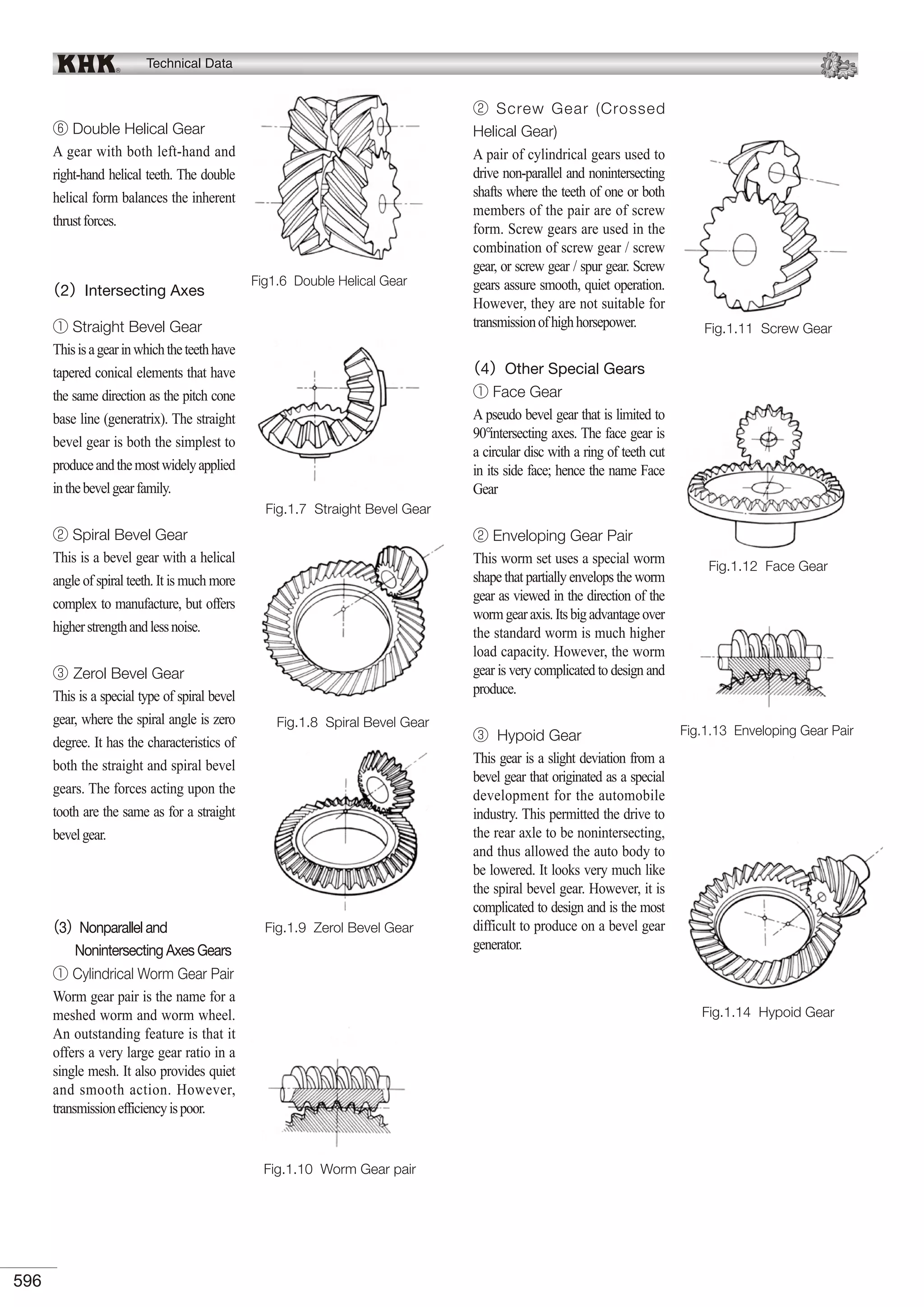 KHK® Technical Data

⑥ Double Helical Gear
A gear with both left-hand and right-hand helical teeth. The double helical form balances the inherent thrust forces.

Fig1.6 Double Helical Gear

(2) Intersecting Axes

① Straight Bevel Gear
This is a gear in which the teeth have tapered conical elements that have the same direction as the pitch cone base line (generatrix). The straight bevel gear is both the simplest to produce and the most widely applied in the bevel gear family.

Fig.1.7 Straight Bevel Gear

② Spiral Bevel Gear
This is a bevel gear with a helical angle of spiral teeth. It is much more complex to manufacture, but offers higher strength and less noise.

Fig.1.8 Spiral Bevel Gear

③ Zerol Bevel Gear
This is a special type of spiral bevel gear, where the spiral angle is zero degree. It has the characteristics of both the straight and spiral bevel gears. The forces acting upon the tooth are the same as for a straight bevel gear.

Fig.1.9 Zerol Bevel Gear

(3) Nonparallel and Nonintersecting Axes Gears
① Cylindrical Worm Gear Pair
Worm gear pair is the name for a meshed worm and worm wheel. An outstanding feature is that it offers a very large gear ratio in a single mesh. It also provides quiet and smooth action. However, transmission efficiency is poor.

Fig.1.10 Worm Gear pair

② Screw Gear (Crossed Helical Gear)
A pair of cylindrical gears used to drive non-parallel and nonintersecting shafts where the teeth of one or both members of the pair are of screw form. Screw gears are used in the combination of screw gear / screw gear, or screw gear / spur gear. Screw gears assure smooth, quiet operation. However, they are not suitable for transmission of high horsepower.

Fig.1.11 Screw Gear

(4) Other Special Gears
① Face Gear
A pseudo bevel gear that is limited to 90°intersecting axes. The face gear is a circular disc with a ring of teeth cut in its side face; hence the name Face Gear

Fig.1.12 Face Gear

② Enveloping Gear Pair
This worm set uses a special worm shape that partially envelops the worm gear as viewed in the direction of the worm gear axis. Its big advantage over the standard worm is much higher load capacity. However, the worm gear is very complicated to design and produce.

Fig.1.13 Enveloping Gear Pair

③ Hypoid Gear
This gear is a slight deviation from a bevel gear that originated as a special development for the automobile industry. This permitted the drive to the rear axle to be nonintersecting, and thus allowed the auto body to be lowered. It looks very much like the spiral bevel gear. However, it is complicated to design and is the most difficult to produce on a bevel gear generator.

Fig.1.14 Hypoid Gear

596